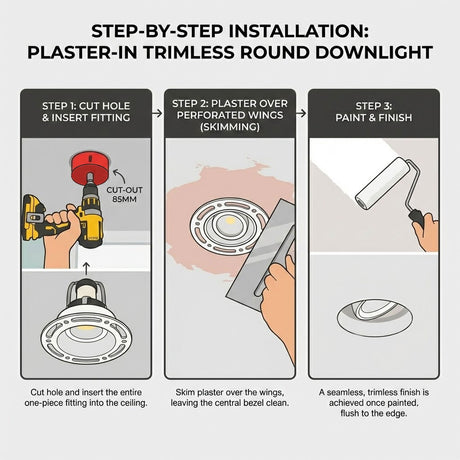 STEP-BY-STEP INSTALLATION: PLASTER-IN TRIMLESS ROUND DOWNLIGHT

STEP 1: CUT HOLE & INSERT FITTING

CUT-OUT 85MM

Cut hole and insert the entire one-piece fitting into the ceiling.

STEP 2: PLASTER OVER PERFORATED WINGS (SKIMMING)

Skim plaster over the wings, leaving the central bezel clean.

STEP 3: PAINT & FINISH

A seamless, trimless finish is achieved once painted, flush to the edge.