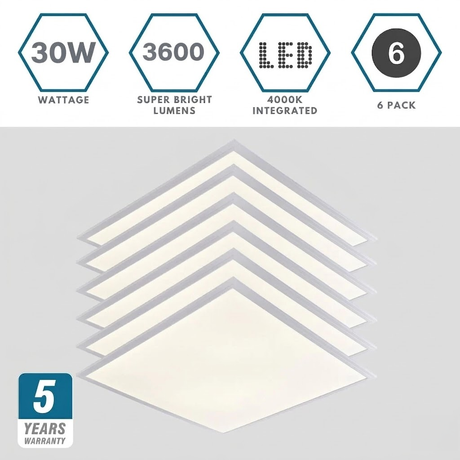 30W
WATTAGE

3600
SUPER BRIGHT LUMENS

LED
4000K INTEGRATED

6
6 PACK

5
YEARS
WARRANTY