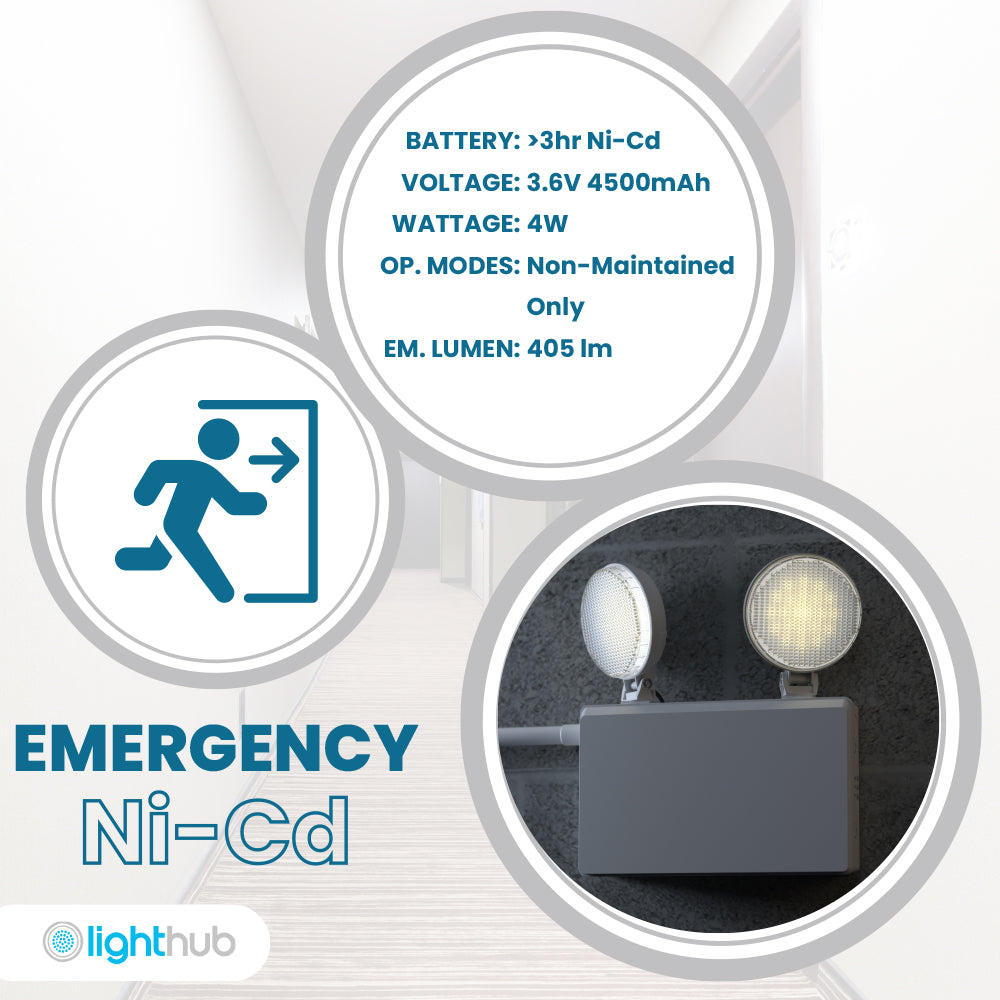 BATTERY: >3hr Ni-Cd
VOLTAGE: 3.6V 4500mAh
WATTAGE: 4W
OP. MODES: Non-Maintained Only
EM. LUMEN: 405 lm

EMERGENCY
Ni-Cd

lighthub