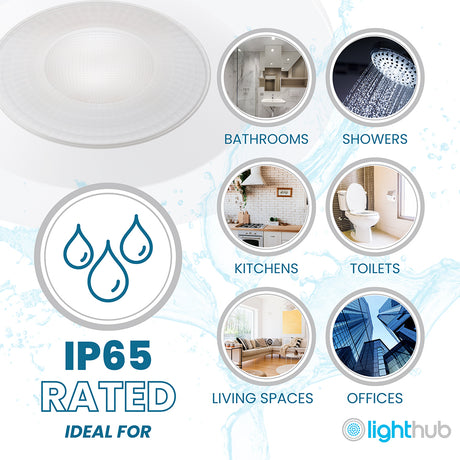 IP65
RATED
IDEAL FOR

BATHROOMS
SHOWERS
KITCHENS
TOILETS
LIVING SPACES
OFFICES

lighthub