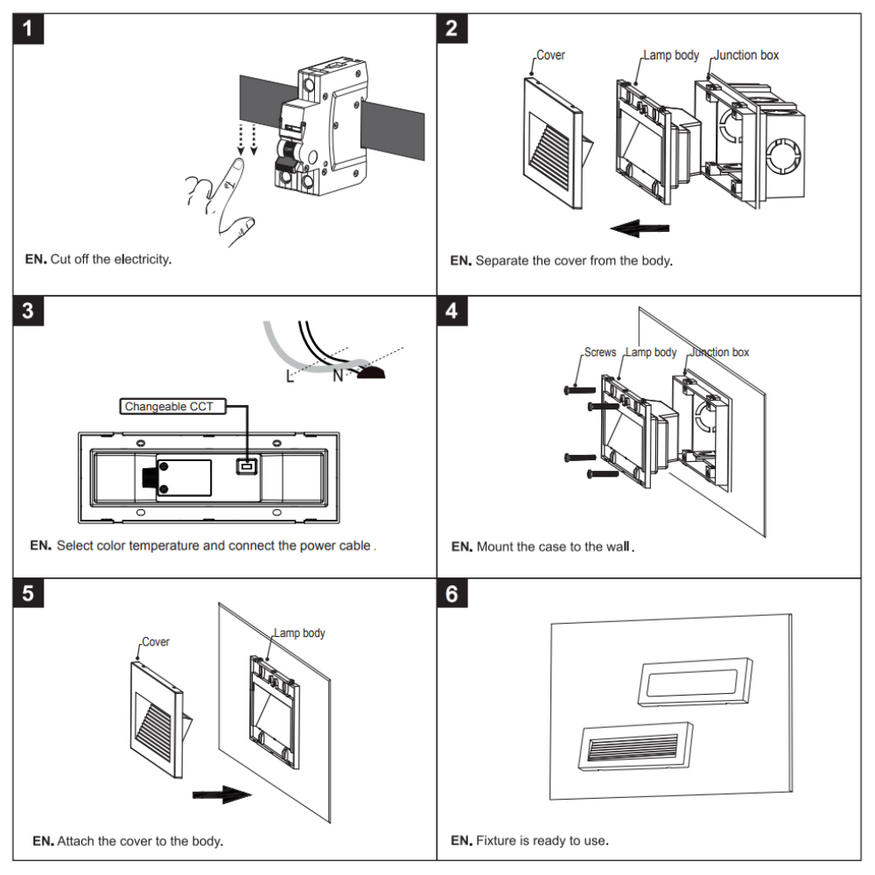 1

EN. Cut off the electricity.

2

Cover
Lamp body
Junction box

EN. Separate the cover from the body.

3

L
N

Changeable CCT

EN. Select color temperature and connect the power cable .

4

Screws
Lamp body
Junction box

EN. Mount the case to the wall.

5

Cover
Lamp body

EN. Attach the cover to the body.

6

EN. Fixture is ready to use.