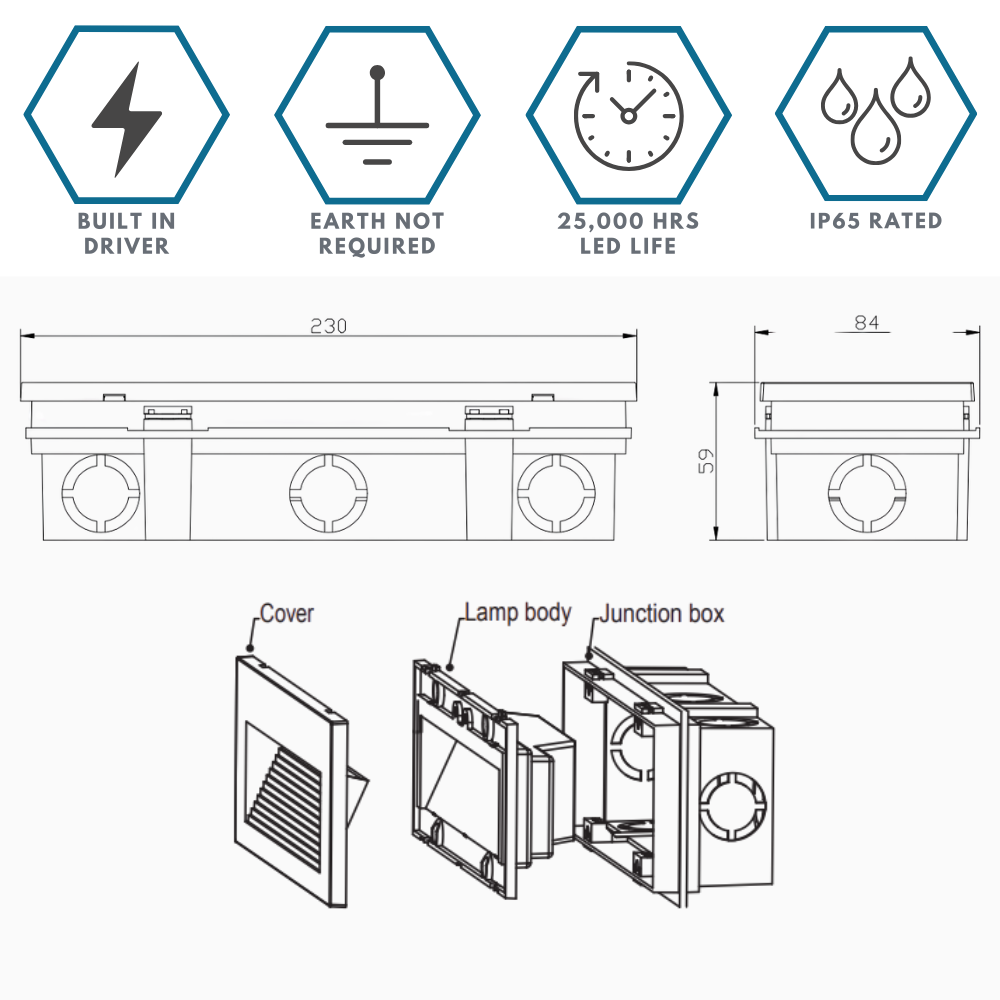 BUILT IN DRIVER

EARTH NOT REQUIRED

25,000 HRS LED LIFE

IP65 RATED

230

84

59

Cover

Lamp body

Junction box