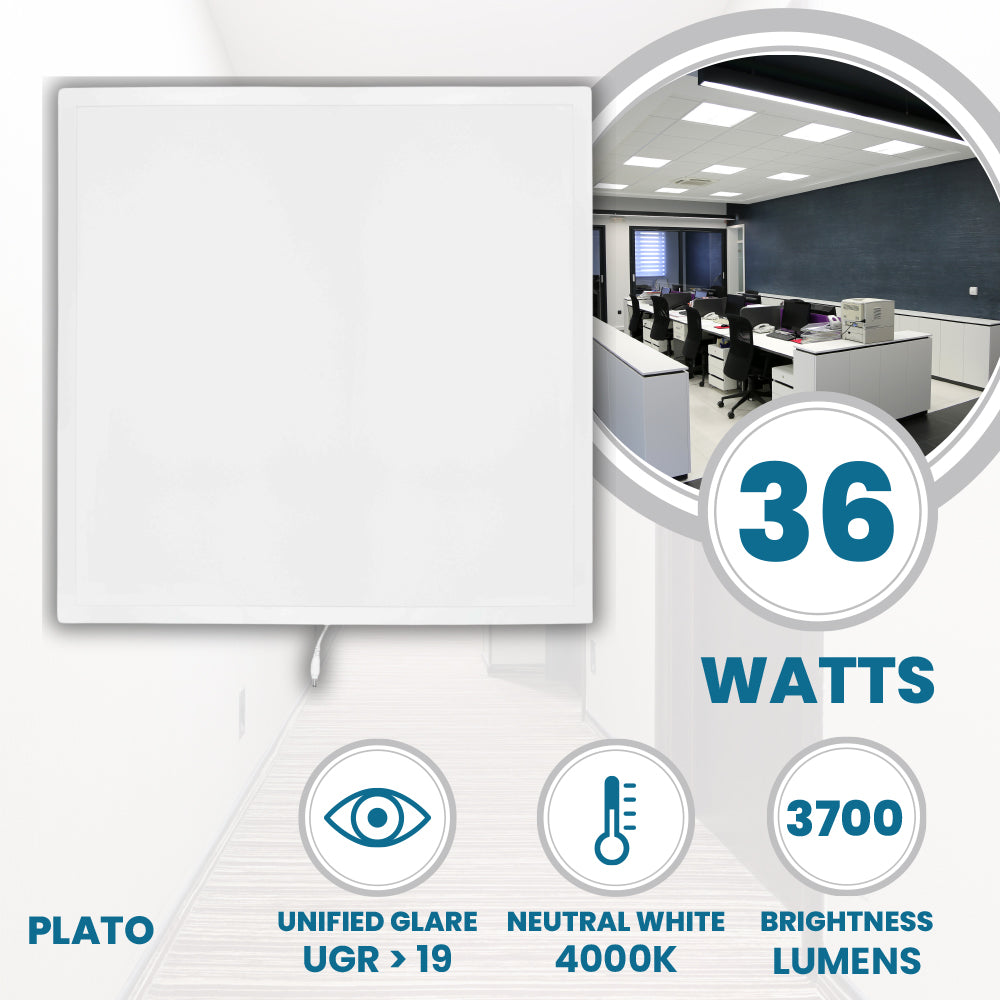 36

WATTS

3700

PLATO

UNIFIED GLARE
UGR > 19

NEUTRAL WHITE
4000K

BRIGHTNESS
LUMENS