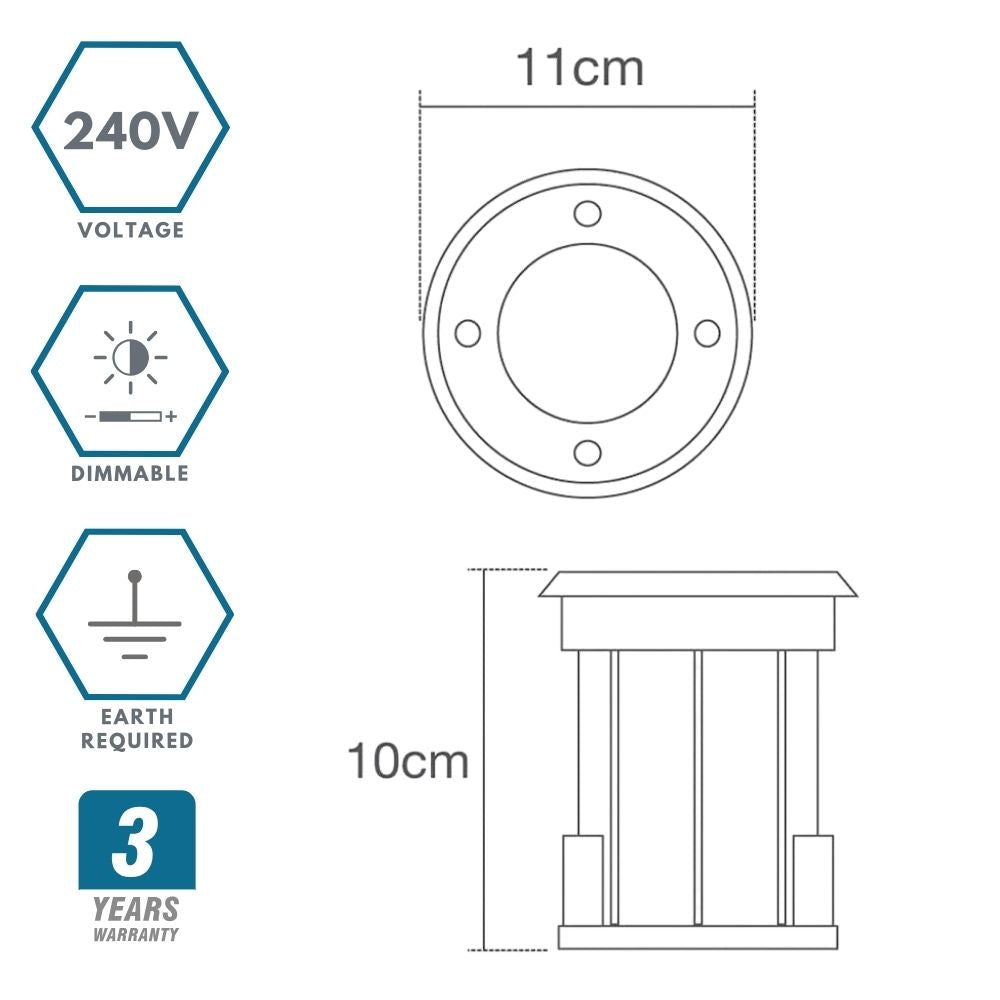 240V
VOLTAGE

DIMMABLE

EARTH REQUIRED

3
YEARS
WARRANTY

11cm

10cm