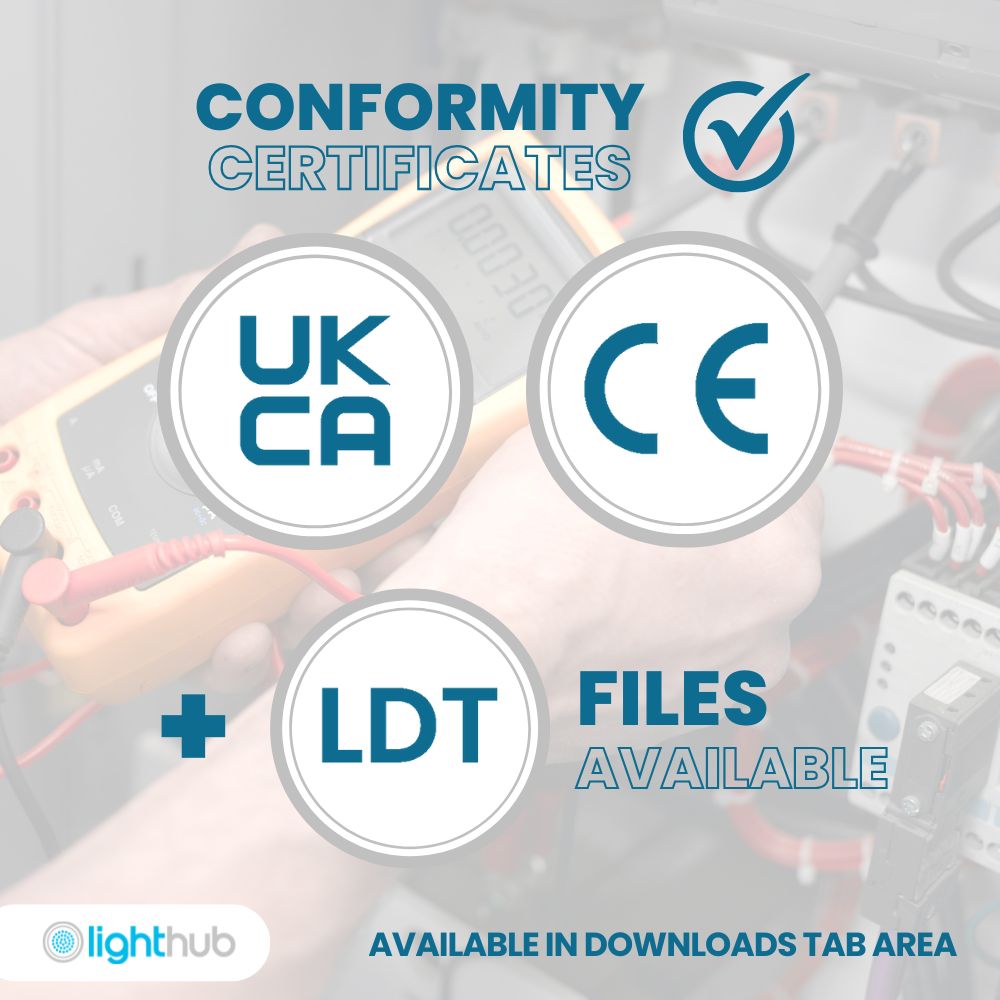 CONFORMITY
CERTIFICATES

UK
CA

CE

+ LDT FILES
AVAILABLE

lighthub

AVAILABLE IN DOWNLOADS TAB AREA