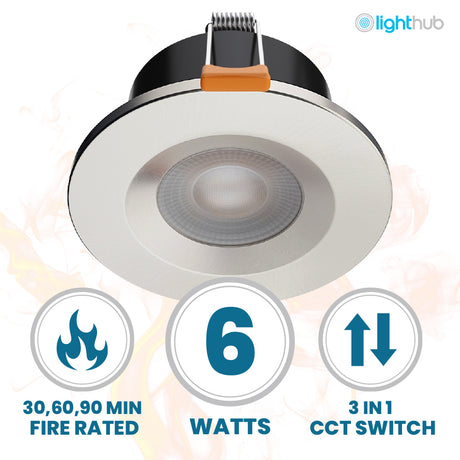 lighthub

30,60,90 MIN
FIRE RATED

6
WATTS

3 IN 1
CCT SWITCH