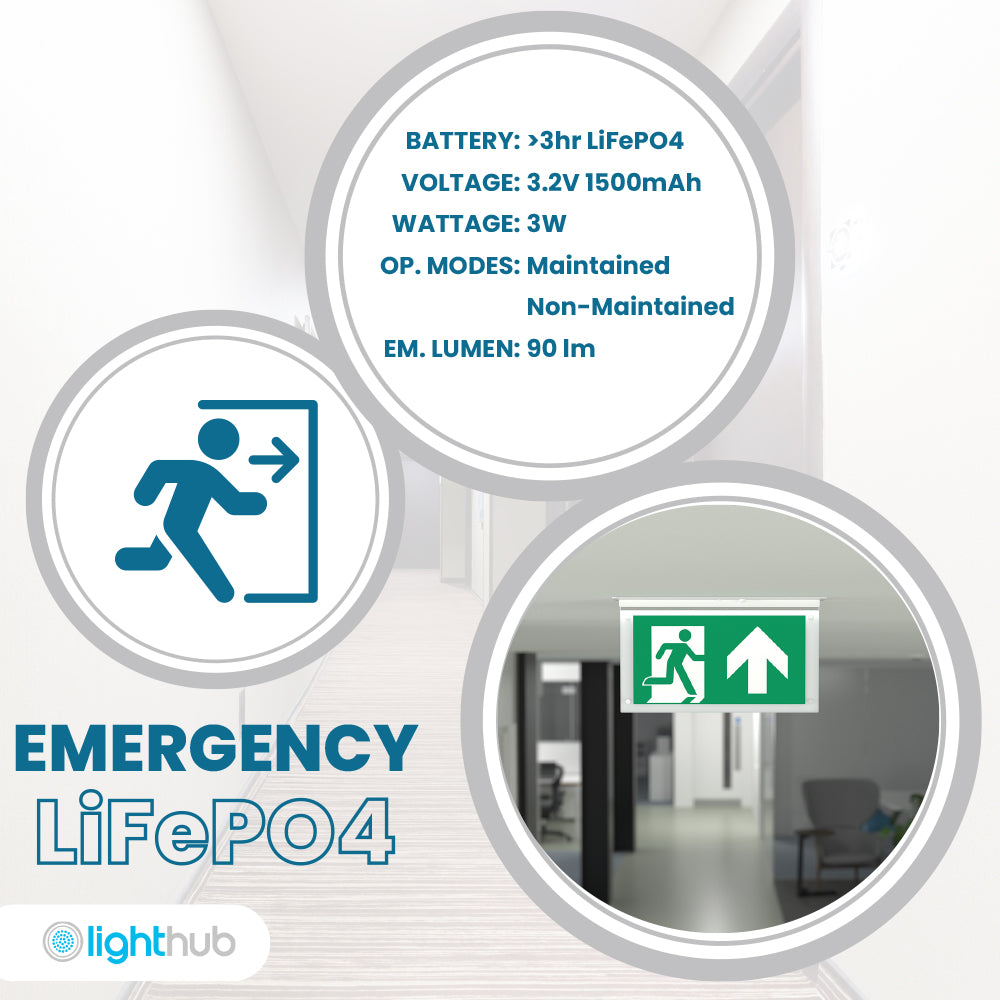 BATTERY: >3hr LiFePO4
VOLTAGE: 3.2V 1500mAh
WATTAGE: 3W
OP. MODES: Maintained
Non-Maintained
EM. LUMEN: 90 lm

EMERGENCY
LiFePO4

lighthub