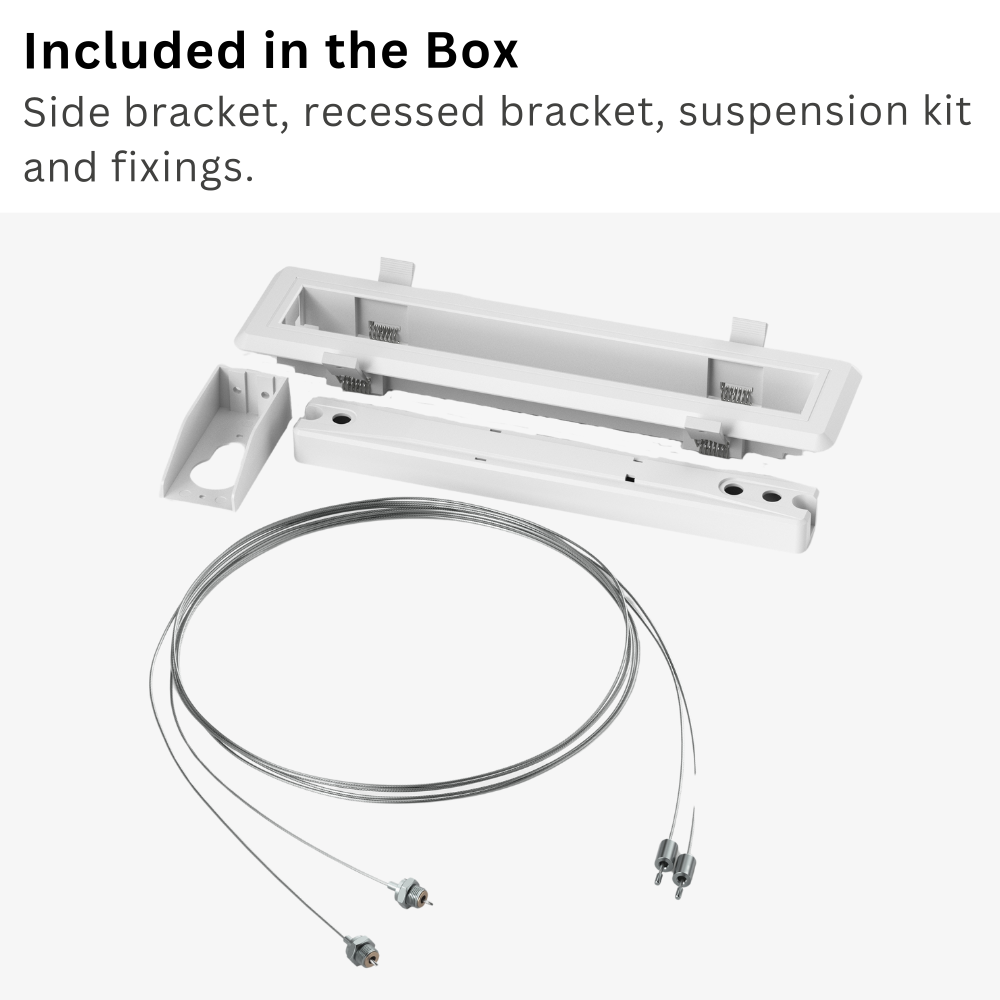 Included in the Box

Side bracket, recessed bracket, suspension kit and fixings.