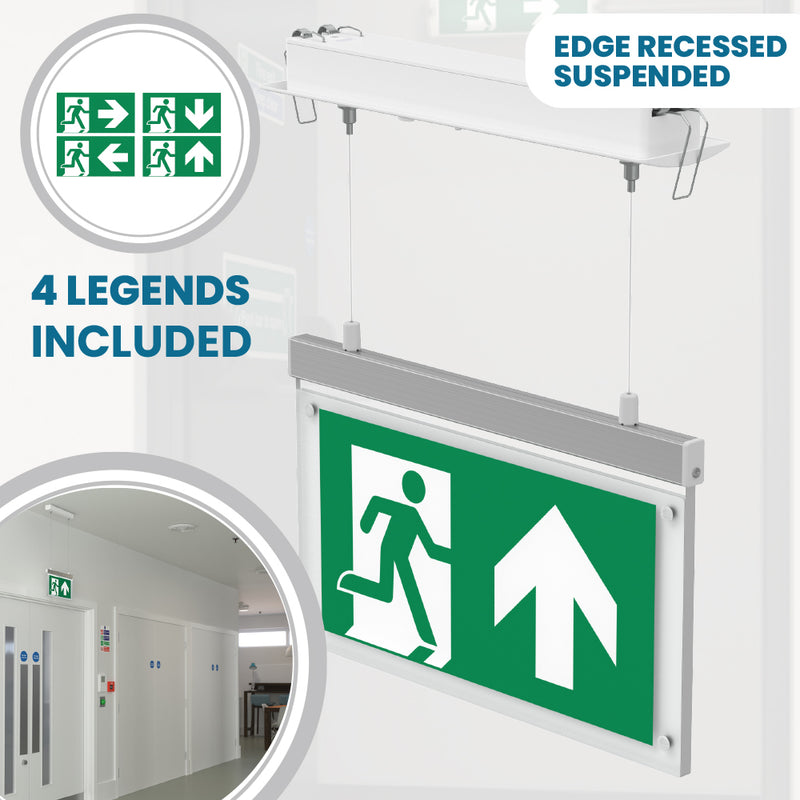 EDGE RECESSED SUSPENDED

4 LEGENDS INCLUDED