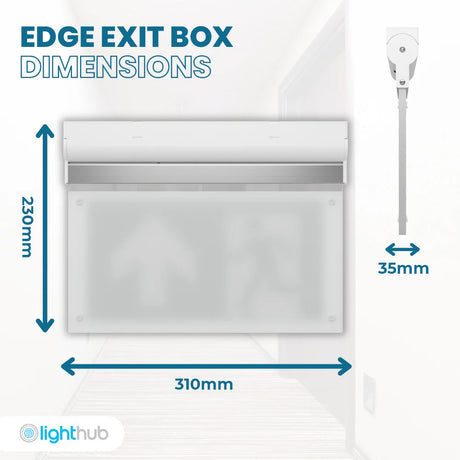 EDGE EXIT BOX
DIMENSIONS

230mm

35mm

310mm

lighthub