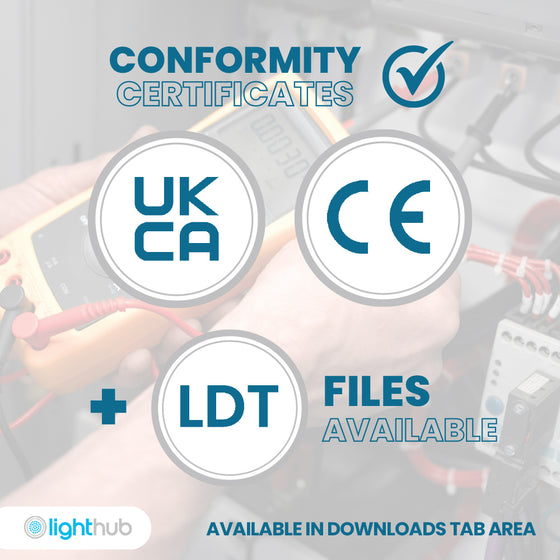 CONFORMITY
CERTIFICATES

UK
CA

CE

+ LDT

FILES
AVAILABLE

lighthub

AVAILABLE IN DOWNLOADS TAB AREA