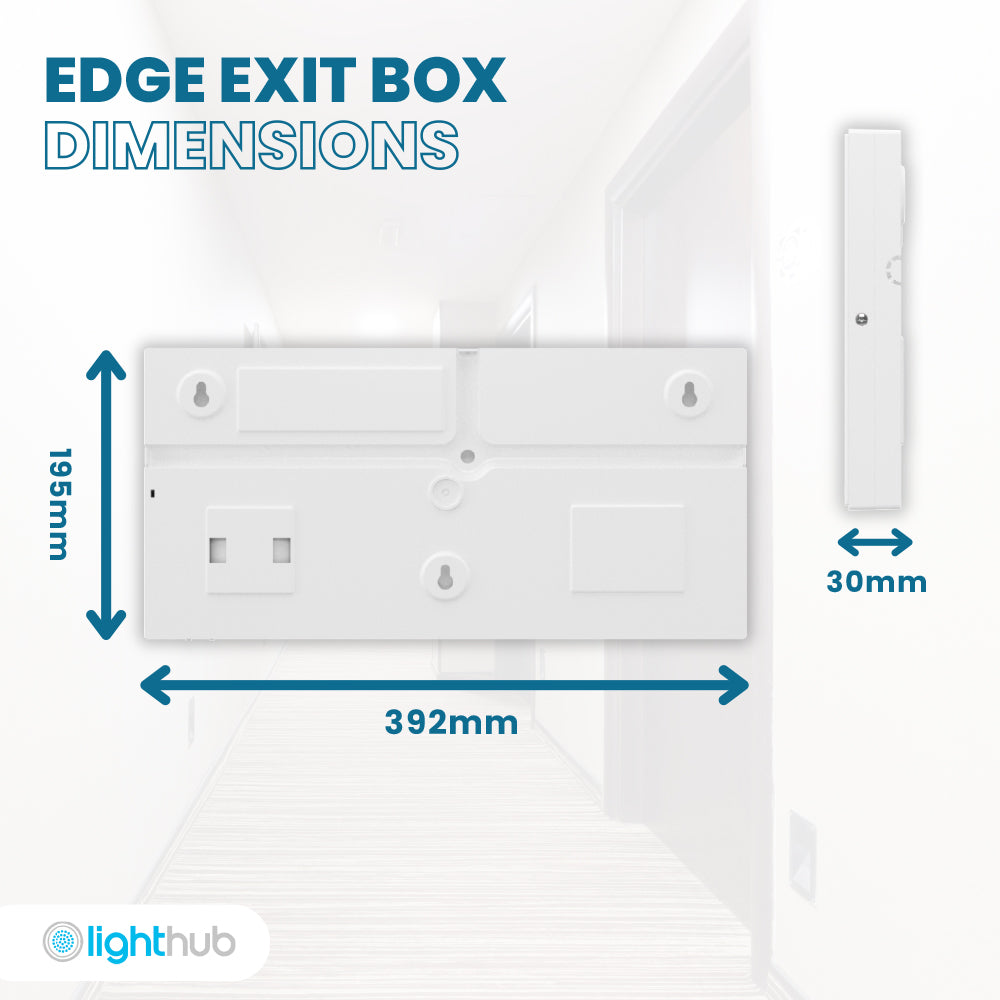 EDGE EXIT BOX
DIMENSIONS

195mm

30mm

392mm

lighthub