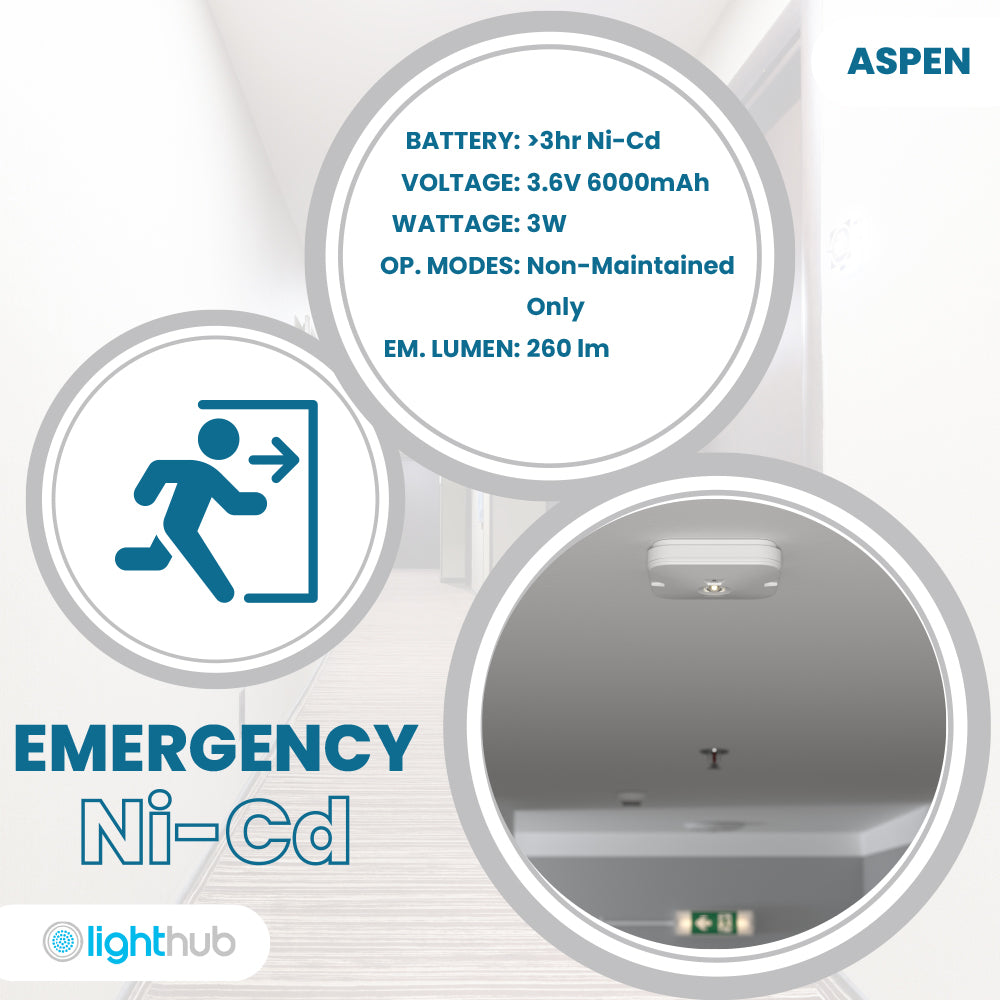 ASPEN

BATTERY: >3hr Ni-Cd
VOLTAGE: 3.6V 6000mAh
WATTAGE: 3W
OP. MODES: Non-Maintained Only
EM. LUMEN: 260 lm

EMERGENCY
Ni-Cd

lighthub