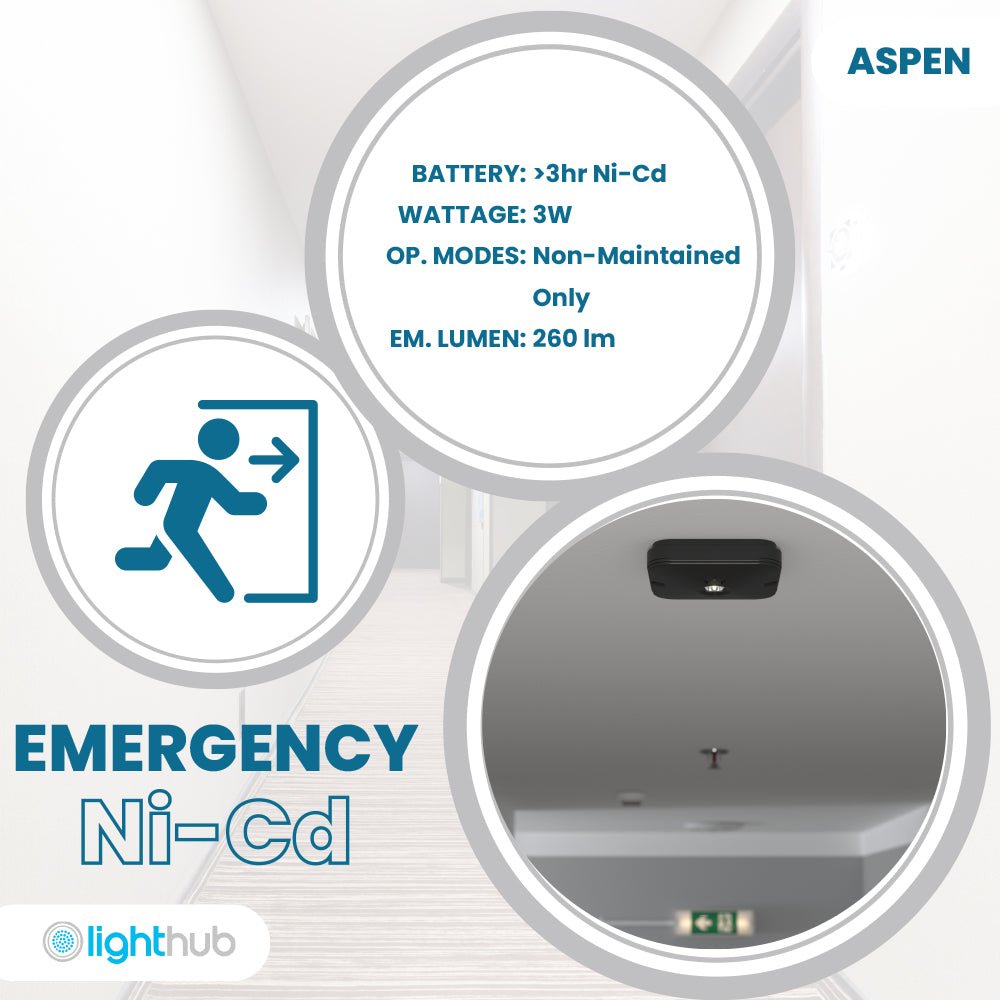 ASPEN

BATTERY: >3hr Ni-Cd
WATTAGE: 3W
OP. MODES: Non-Maintained Only
EM. LUMEN: 260 lm

EMERGENCY
Ni-Cd

lighthub