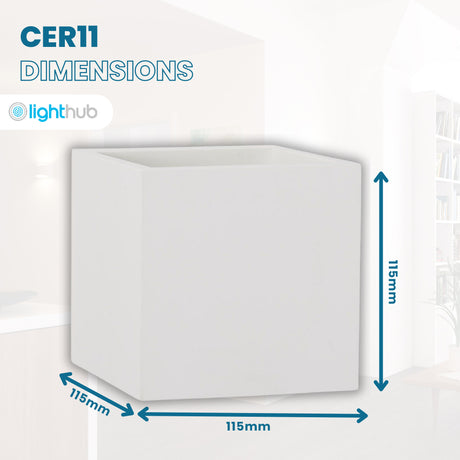 CER11
DIMENSIONS

lighthub

115mm

115mm

115mm