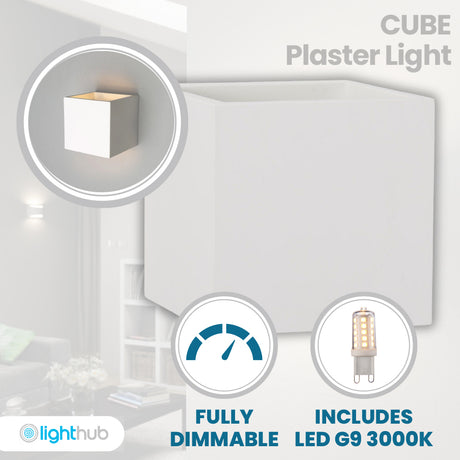 CUBE
Plaster Light

FULLY DIMMABLE

INCLUDES LED G9 3000K

lighthub