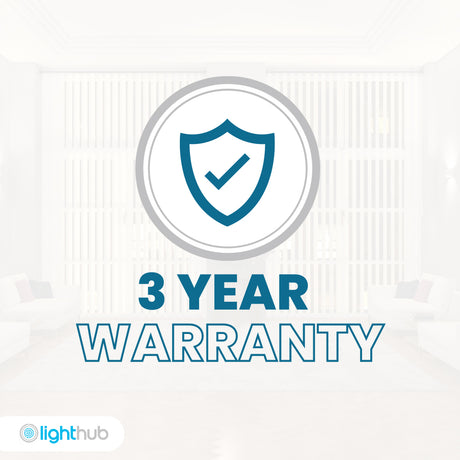 3 YEAR
WARRANTY

lighthub