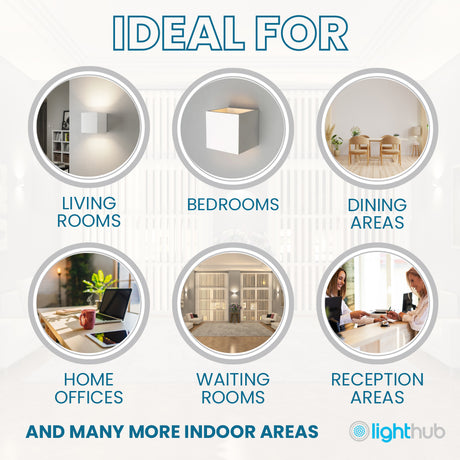 IDEAL FOR

LIVING ROOMS

BEDROOMS

DINING AREAS

HOME OFFICES

WAITING ROOMS

RECEPTION AREAS

AND MANY MORE INDOOR AREAS

lighthub