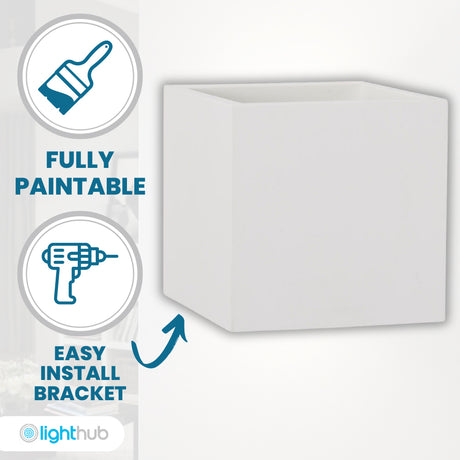 FULLY PAINTABLE

EASY INSTALL BRACKET

lighthub