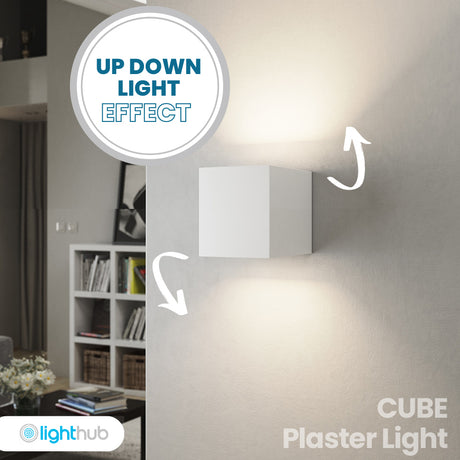 UP DOWN LIGHT EFFECT

CUBE
Plaster Light

lighthub