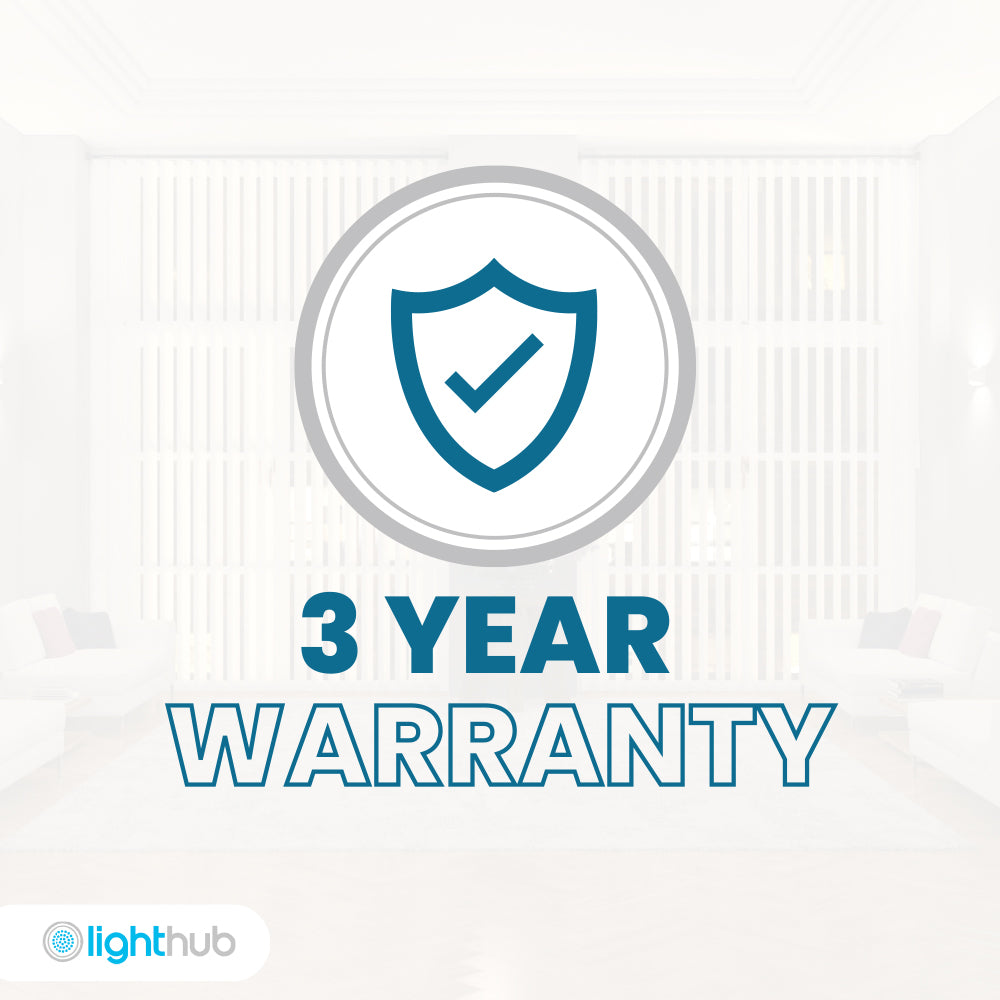 3 YEAR
WARRANTY

lighthub