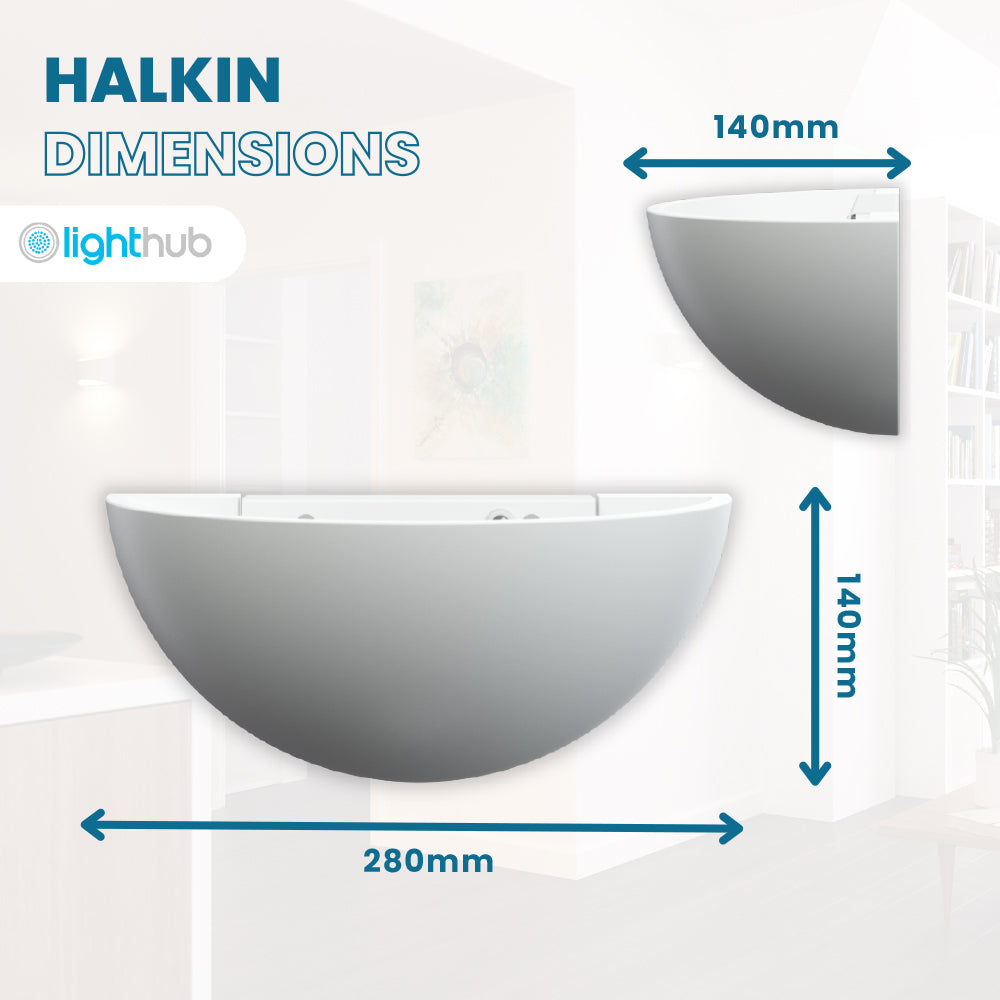 HALKIN
DIMENSIONS

lighthub

140mm

140mm

280mm