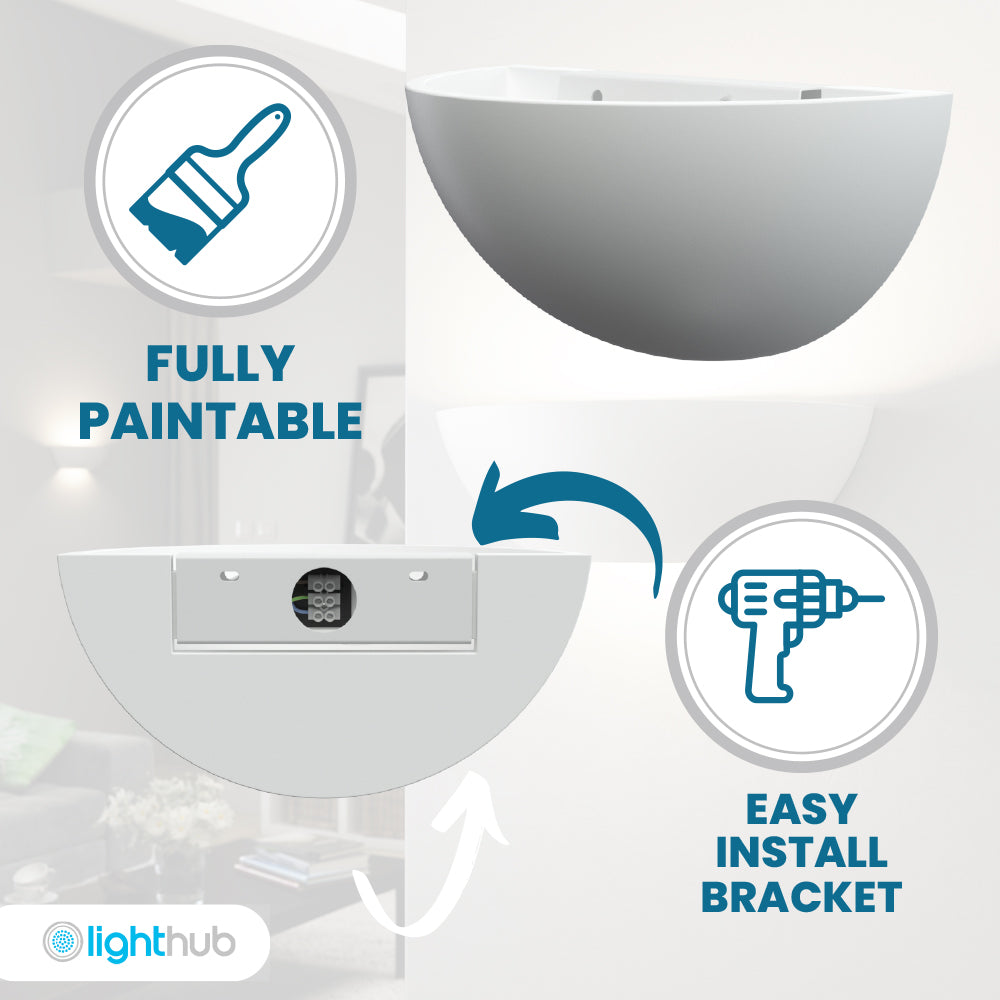 FULLY PAINTABLE

EASY INSTALL BRACKET

lighthub