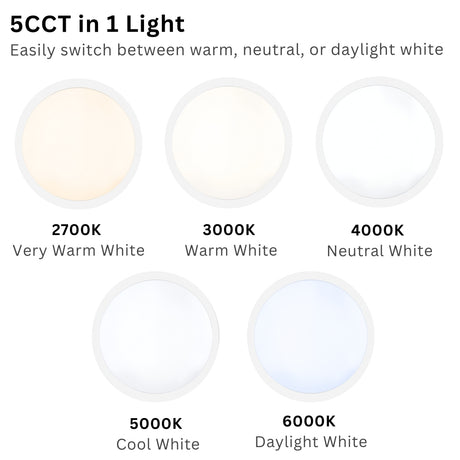 5CCT in 1 Light
Easily switch between warm, neutral, or daylight white

2700K
Very Warm White

3000K
Warm White

4000K
Neutral White

5000K
Cool White

6000K
Daylight White