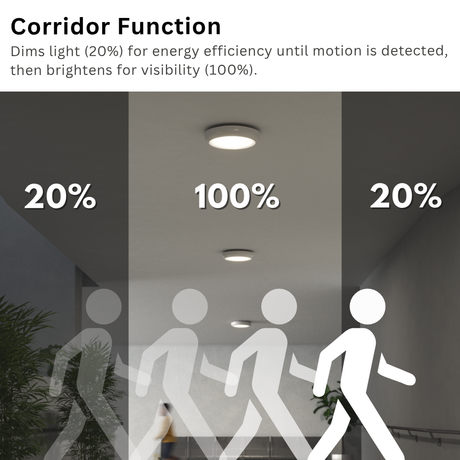 Corridor Function
Dims light (20%) for energy efficiency until motion is detected, then brightens for visibility (100%).

20%

100%

20%