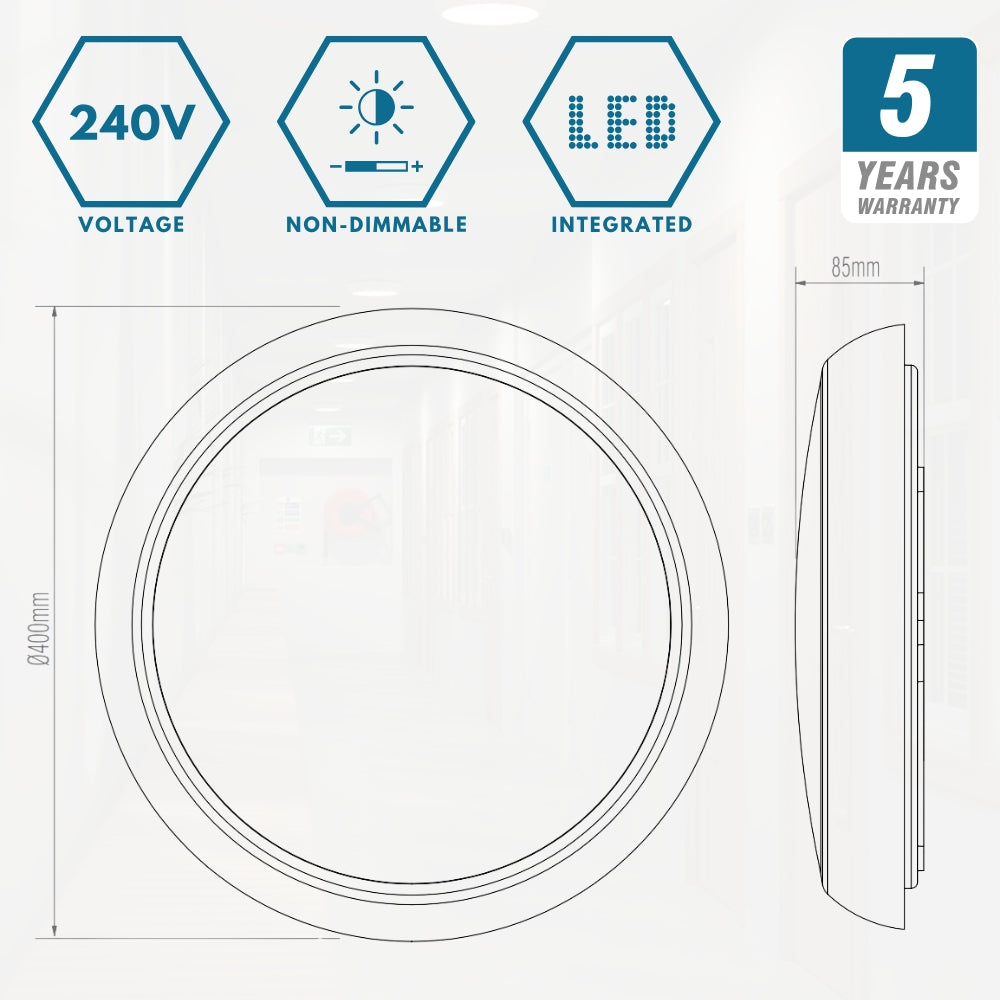 240V
VOLTAGE

NON-DIMMABLE

LED
INTEGRATED

5
YEARS
WARRANTY

85mm

Ø400mm