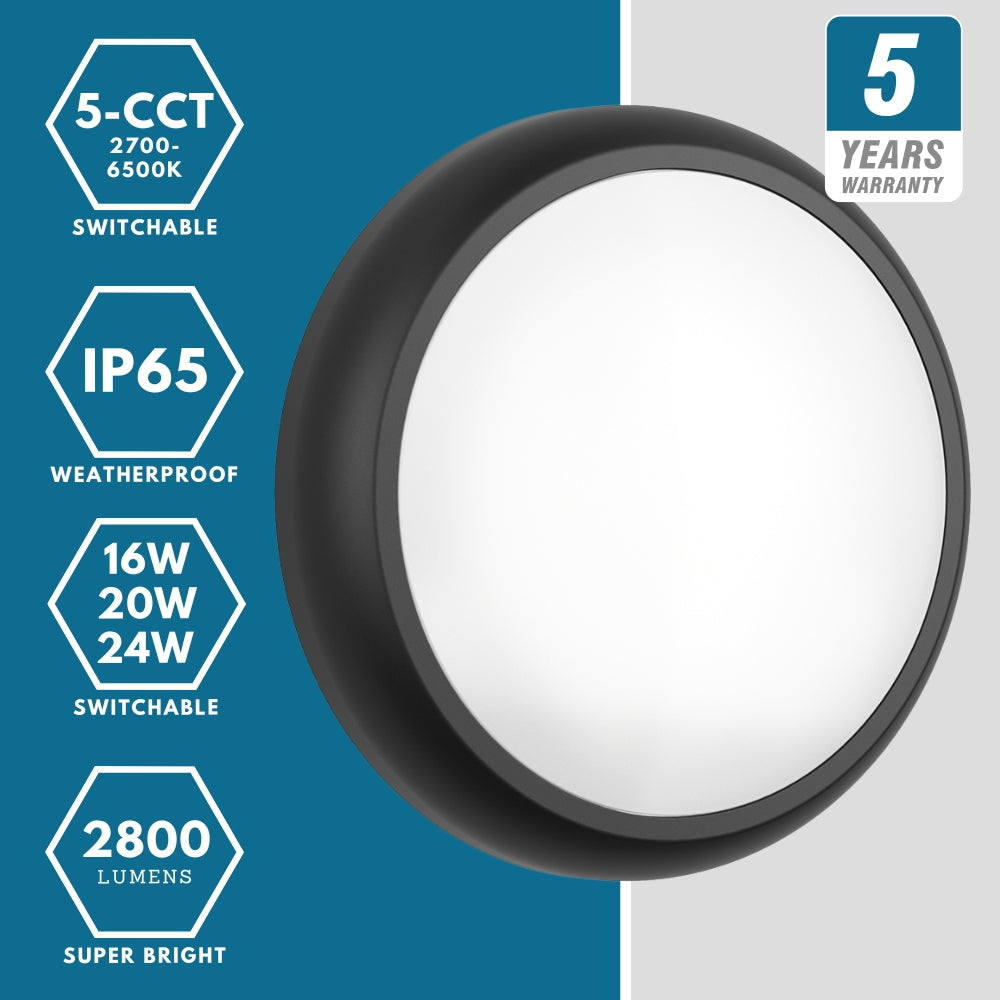 5-CCT
2700-6500K
SWITCHABLE

IP65
WEATHERPROOF

16W
20W
24W
SWITCHABLE

2800
LUMENS
SUPER BRIGHT

5
YEARS
WARRANTY