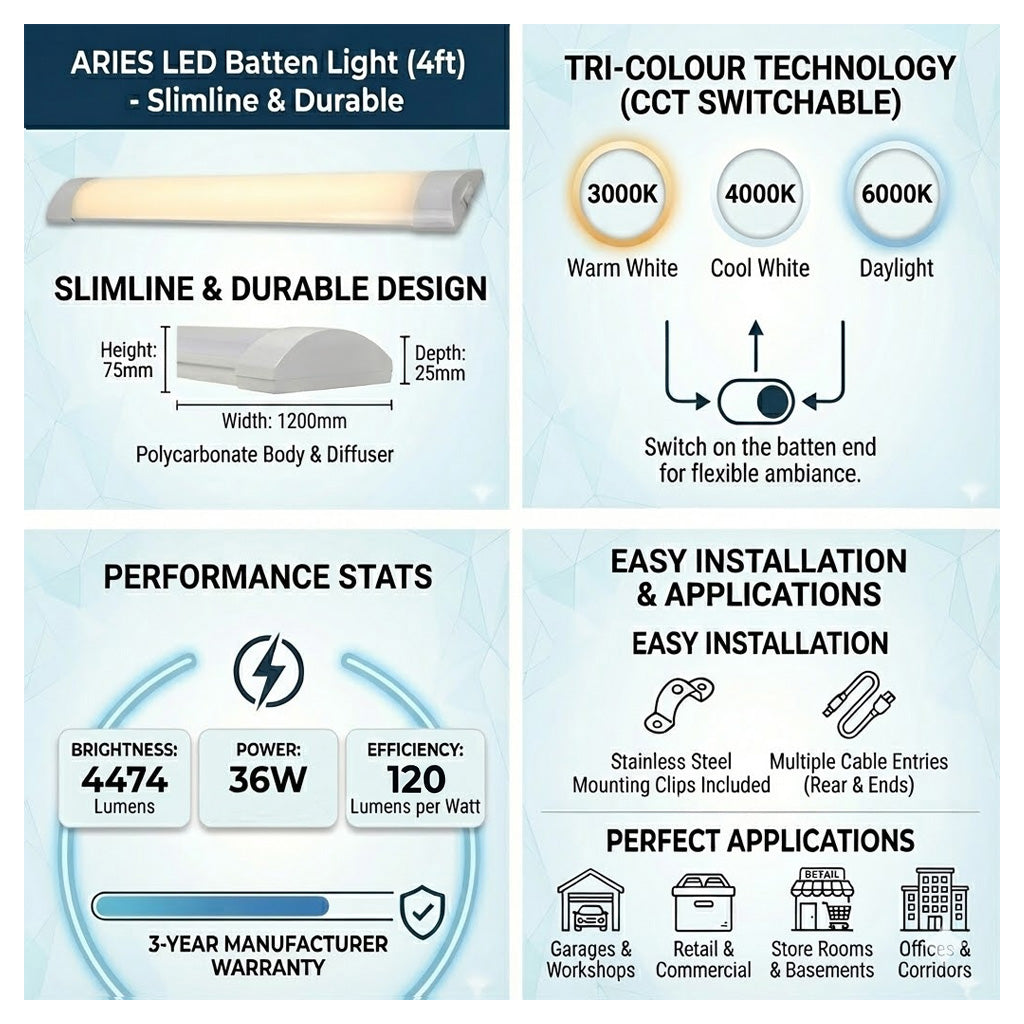 ARIES LED Batten Light (4ft) - Slimline & Durable

SLIMLINE & DURABLE DESIGN

Height: 75mm

Depth: 25mm

Width: 1200mm

Polycarbonate Body & Diffuser

TRI-COLOUR TECHNOLOGY (CCT SWITCHABLE)

3000K
Warm White

4000K
Cool White

6000K
Daylight

Switch on the batten end for flexible ambiance.

PERFORMANCE STATS

BRIGHTNESS:
4474
Lumens

POWER:
36W

EFFICIENCY:
120
Lumens per Watt

3-YEAR MANUFACTURER WARRANTY

EASY INSTALLATION & APPLICATIONS

EASY INSTALLATION

Stainless Steel Mounting Clips Included

Multiple Cable Entries (Rear & Ends)

PERFECT APPLICATIONS

Garages & Workshops

Retail & Commercial

RETAIL

Store Rooms & Basements

Offices & Corridors