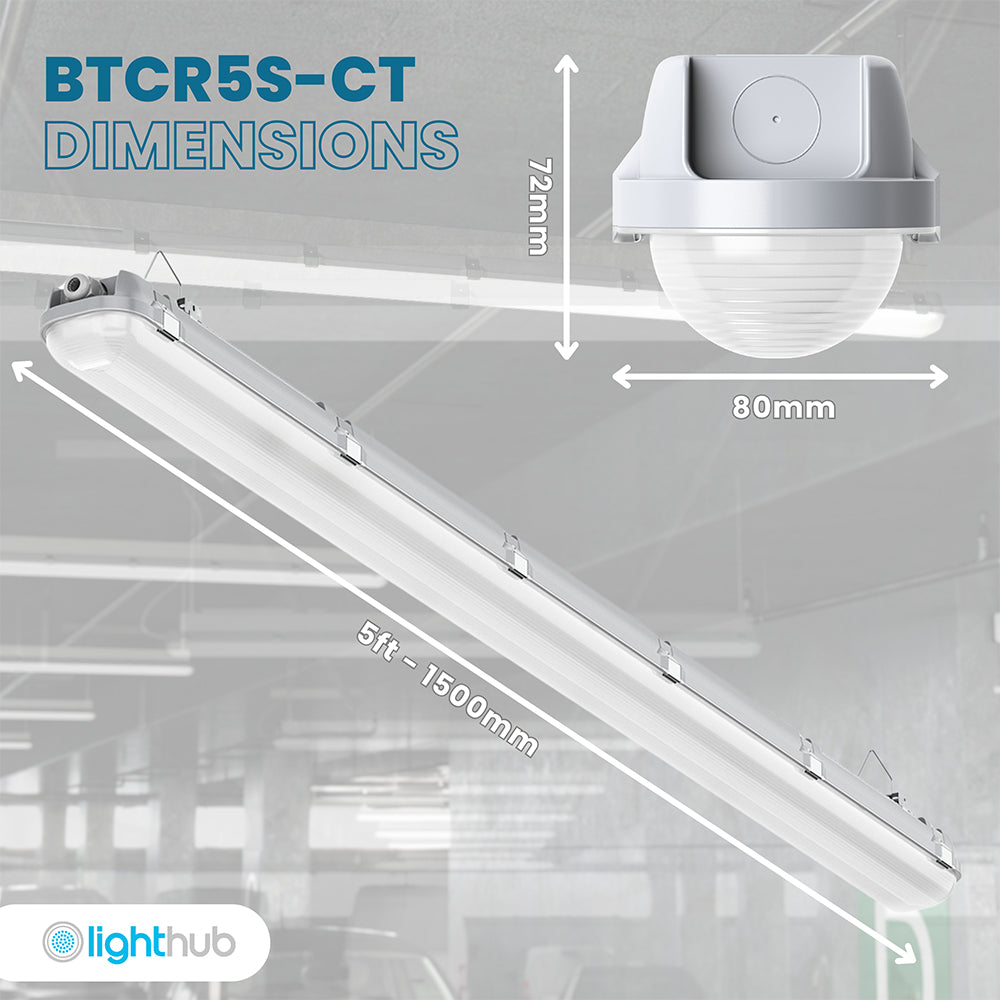 BTCR5S-CT
DIMENSIONS

72mm

80mm

5ft - 1500mm

lighthub