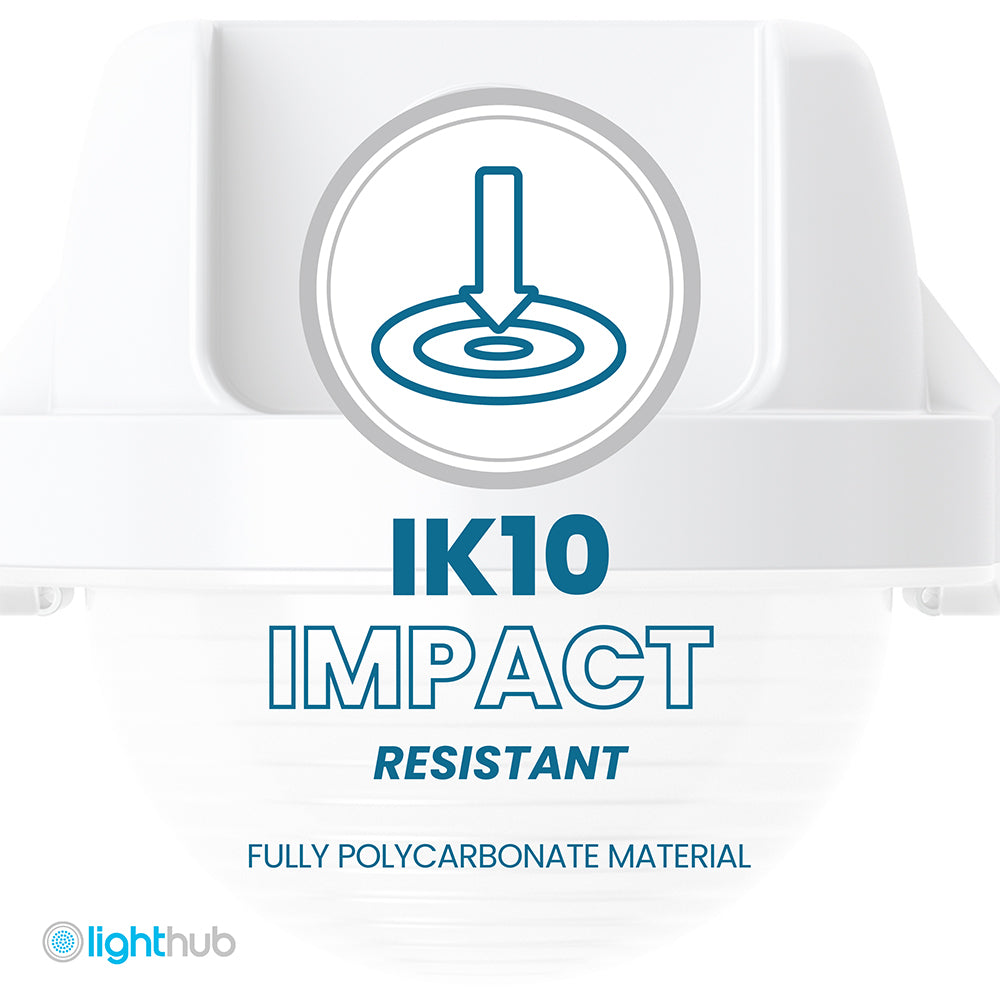 IK10
IMPACT
RESISTANT

FULLY POLYCARBONATE MATERIAL

lighthub