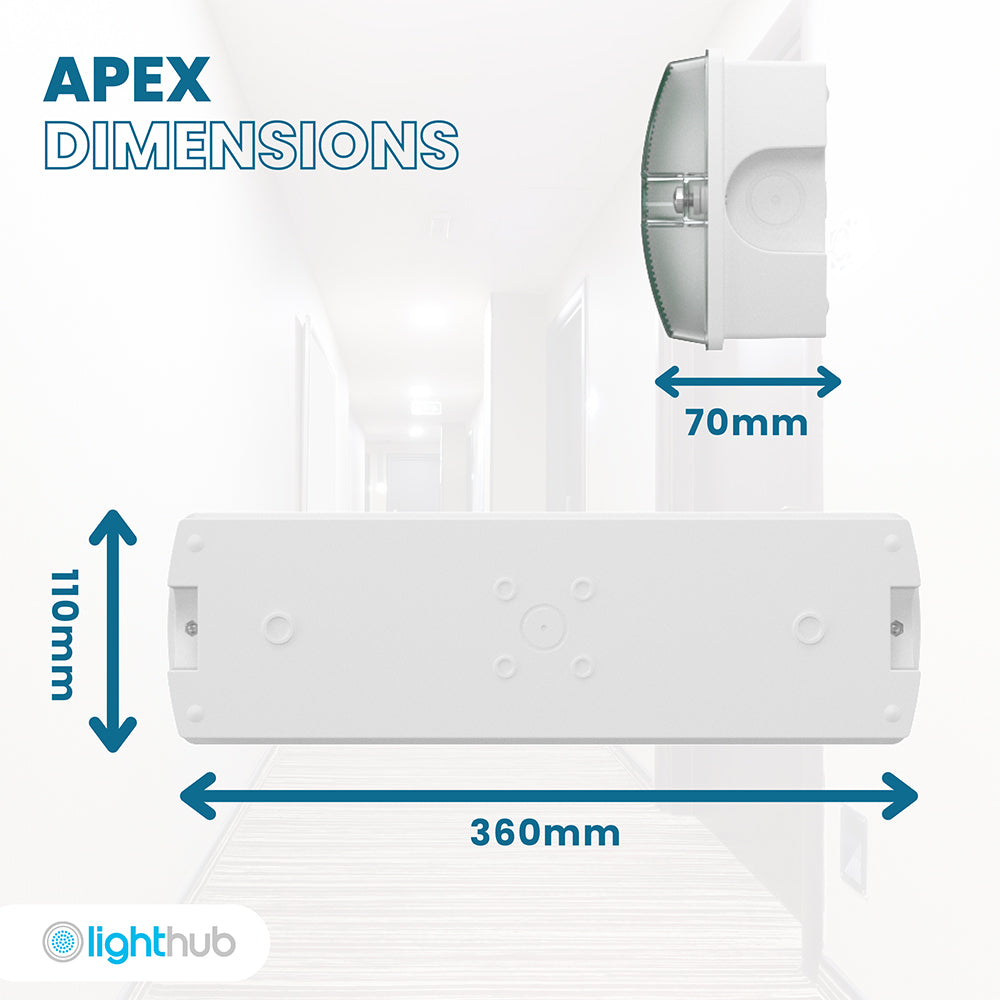 APEX
DIMENSIONS

70mm

110mm

360mm

lighthub