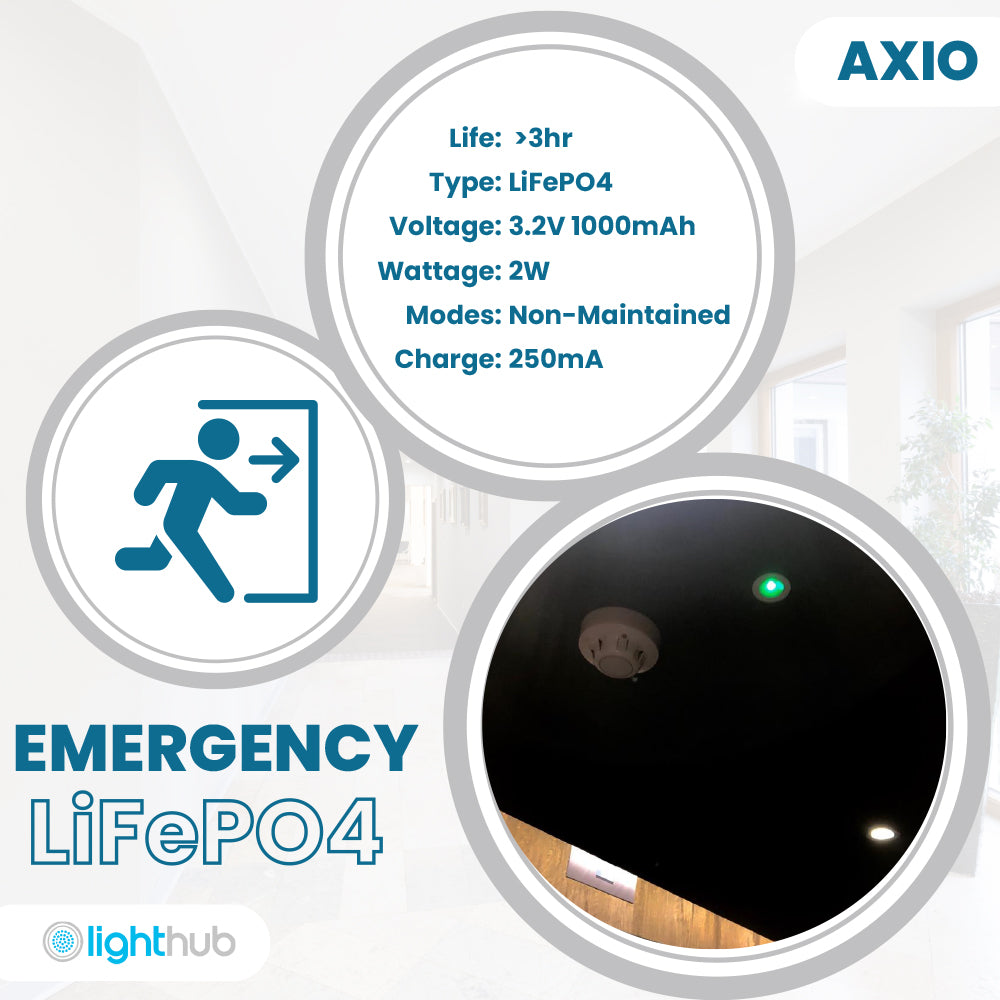 AXIO

Life: >3hr
Type: LiFePO4
Voltage: 3.2V 1000mAh
Wattage: 2W
Modes: Non-Maintained
Charge: 250mA

EMERGENCY
LiFePO4

lighthub