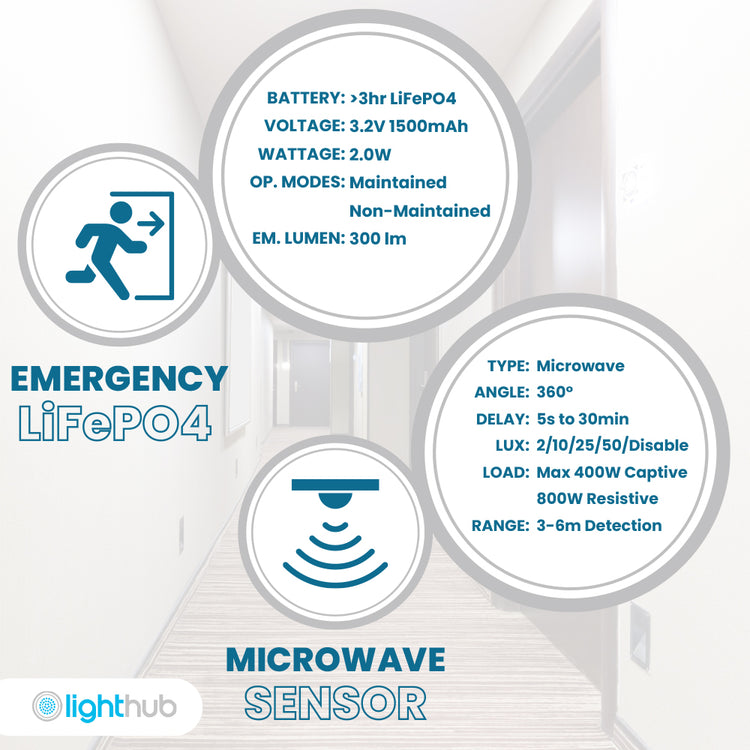 BATTERY: >3hr LiFePO4
VOLTAGE: 3.2V 1500mAh
WATTAGE: 2.0W
OP. MODES: Maintained
Non-Maintained
EM. LUMEN: 300 lm

EMERGENCY
LiFePO4

TYPE: Microwave
ANGLE: 360°
DELAY: 5s to 30min
LUX: 2/10/25/50/Disable
LOAD: Max 400W Captive
800W Resistive
RANGE: 3-6m Detection

MICROWAVE
SENSOR

lighthub