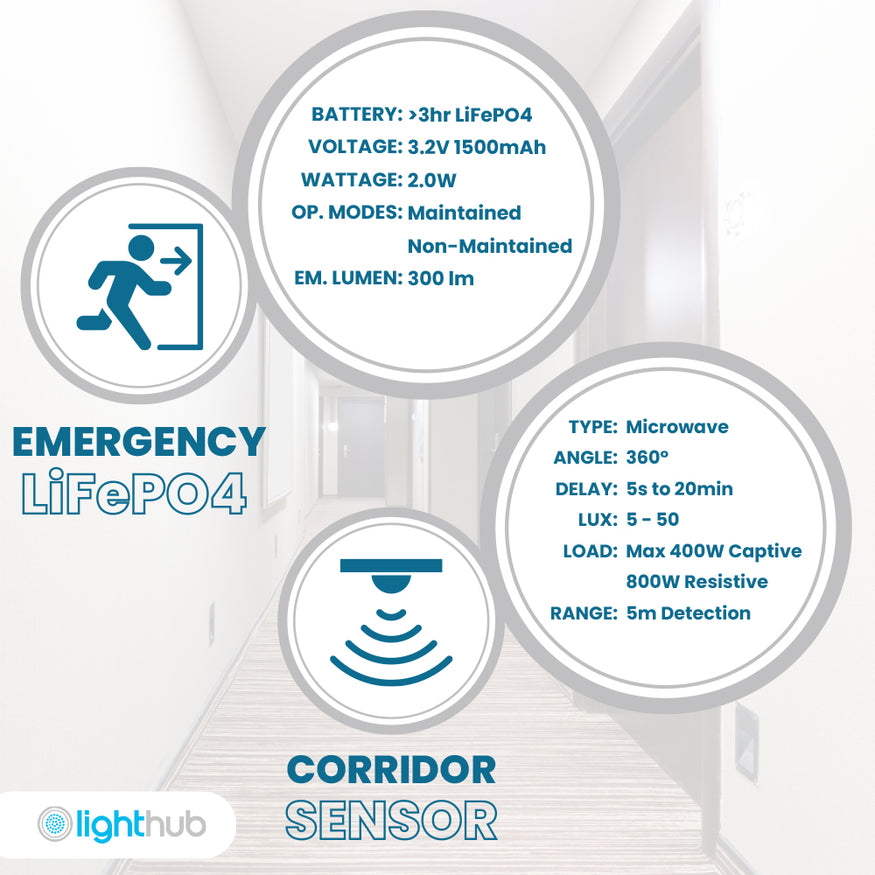 BATTERY: >3hr LiFePO4
VOLTAGE: 3.2V 1500mAh
WATTAGE: 2.0W
OP. MODES: Maintained
Non-Maintained
EM. LUMEN: 300 lm

EMERGENCY
LiFePO4

TYPE: Microwave
ANGLE: 360º
DELAY: 5s to 20min
LUX: 5 - 50
LOAD: Max 400W Captive
800W Resistive
RANGE: 5m Detection

CORRIDOR
SENSOR

lighthub