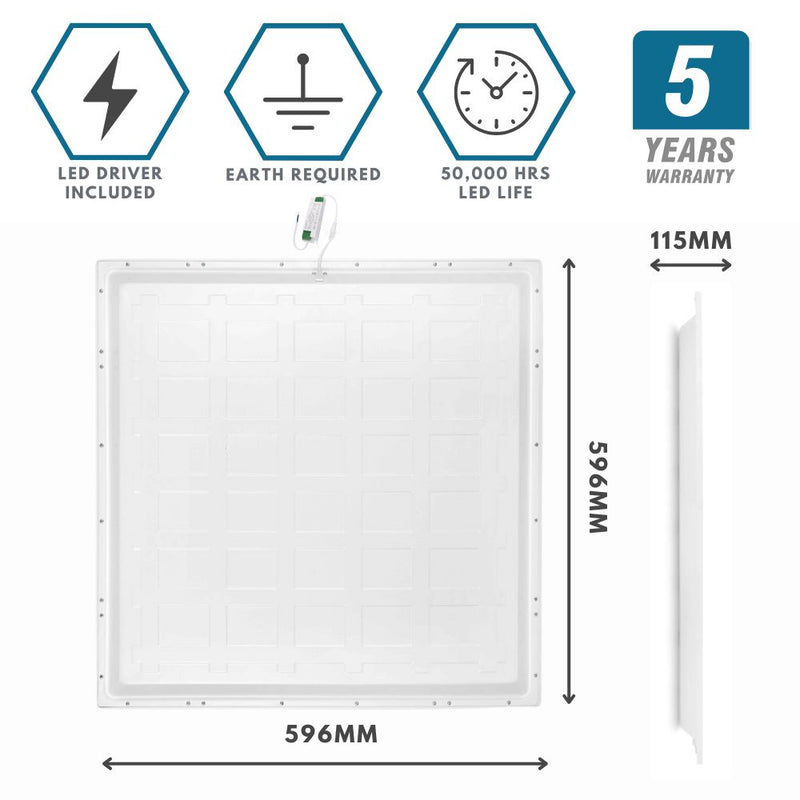 LED DRIVER INCLUDED

EARTH REQUIRED

50,000 HRS LED LIFE

5 YEARS WARRANTY

115MM

596MM

596MM