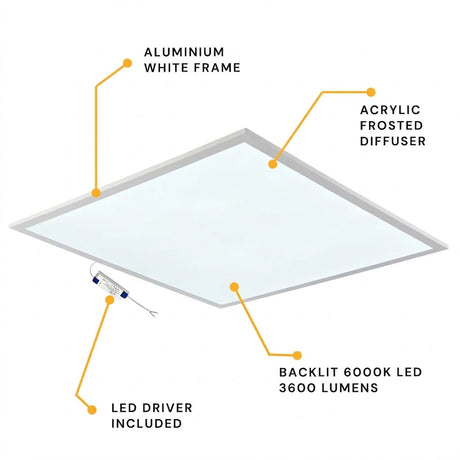 ALUMINIUM WHITE FRAME

ACRYLIC FROSTED DIFFUSER

BACKLIT 6000K LED 3600 LUMENS

LED DRIVER INCLUDED