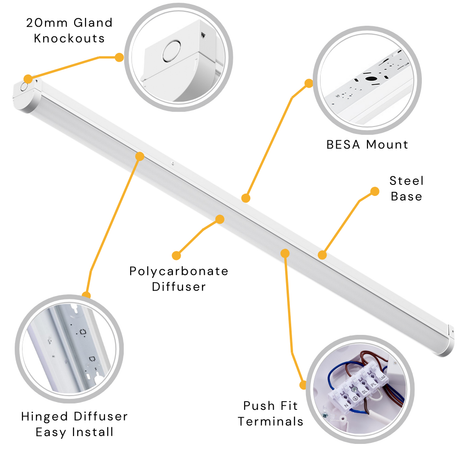 20mm Gland Knockouts

BESA Mount

Steel Base

Polycarbonate Diffuser

Hinged Diffuser Easy Install

Push Fit Terminals