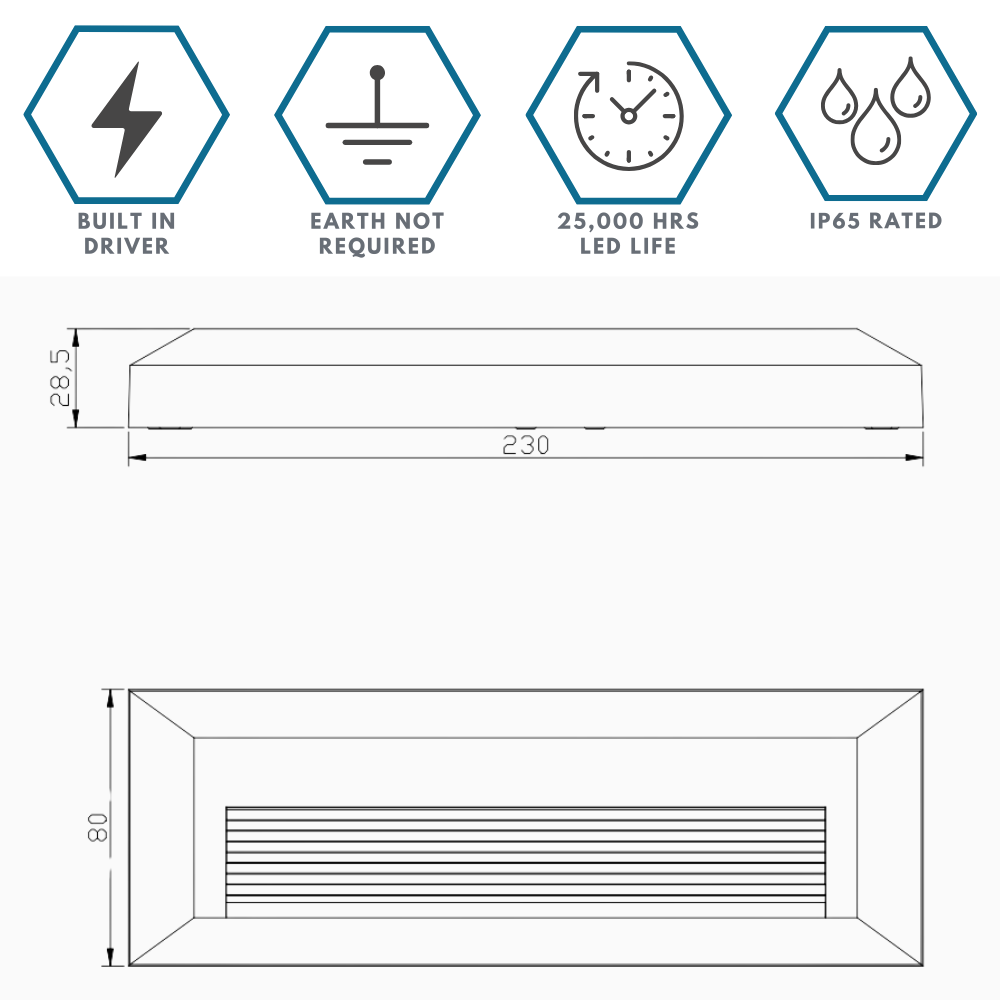 BUILT IN DRIVER

EARTH NOT REQUIRED

25,000 HRS LED LIFE

IP65 RATED

28,5

230

80