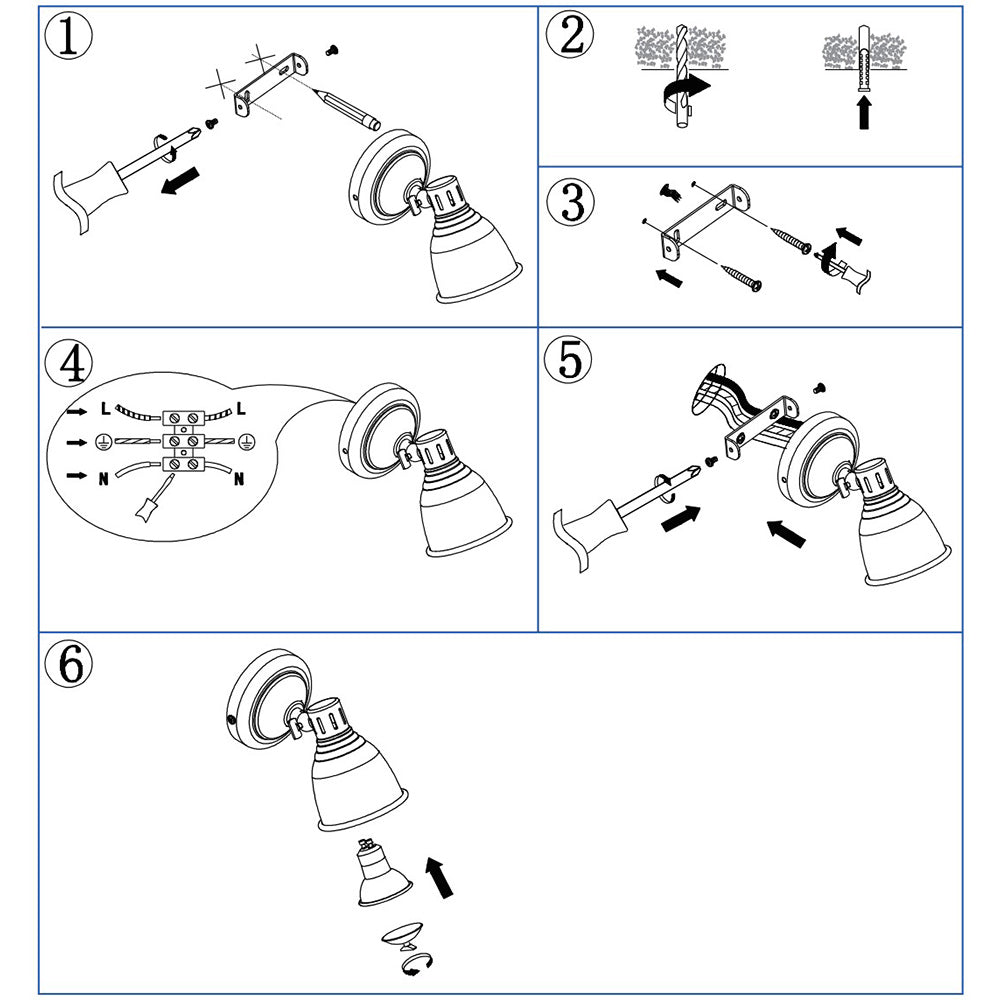 ①

②

③

④

L L

N N

⑤

⑥