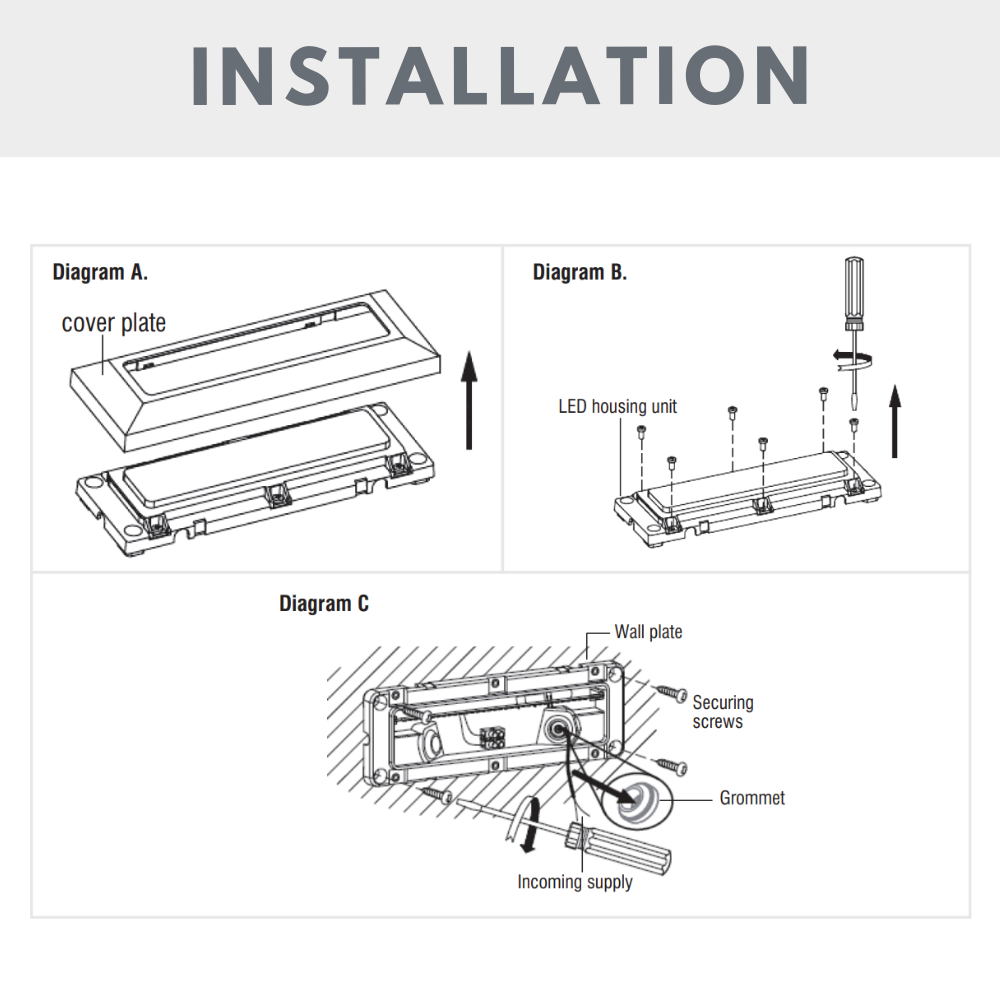 INSTALLATION

Diagram A.

cover plate

Diagram B.

LED housing unit

Diagram C

Wall plate

Securing screws

Grommet

Incoming supply