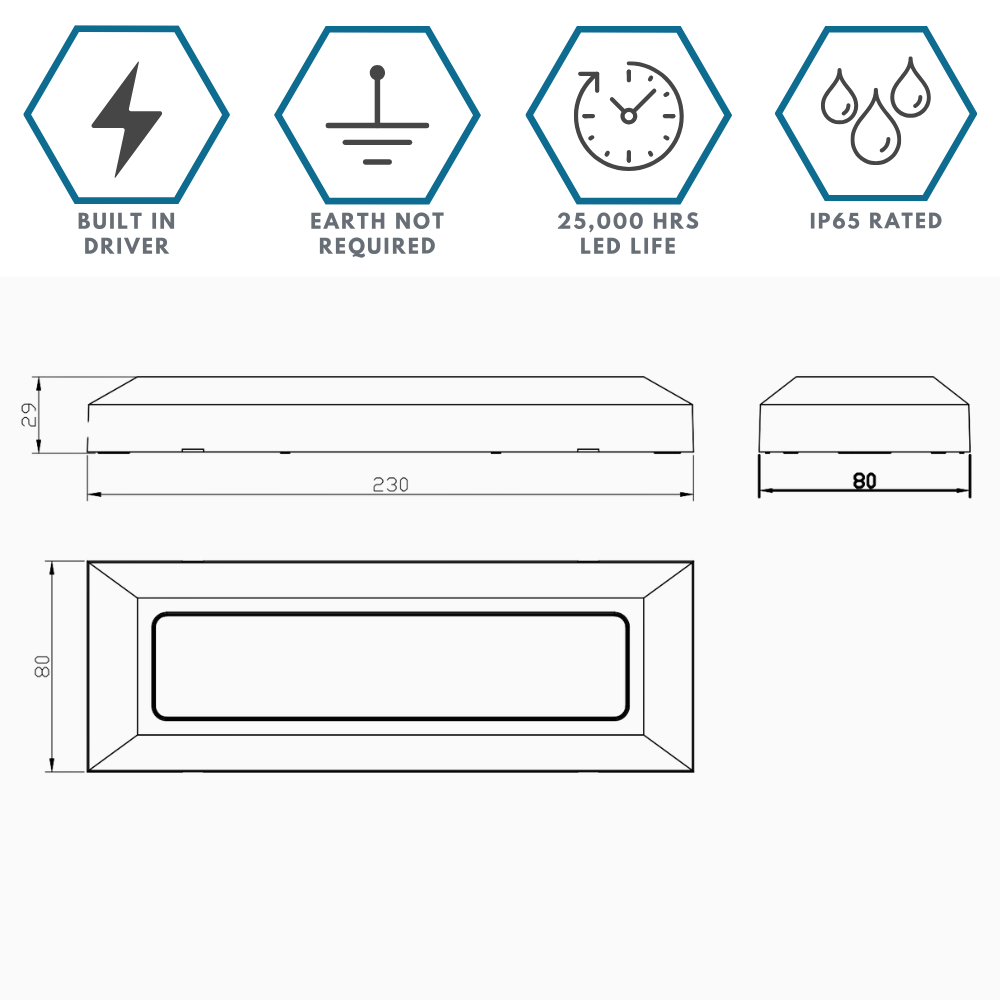 BUILT IN DRIVER

EARTH NOT REQUIRED

25,000 HRS LED LIFE

IP65 RATED

29

230

80

80