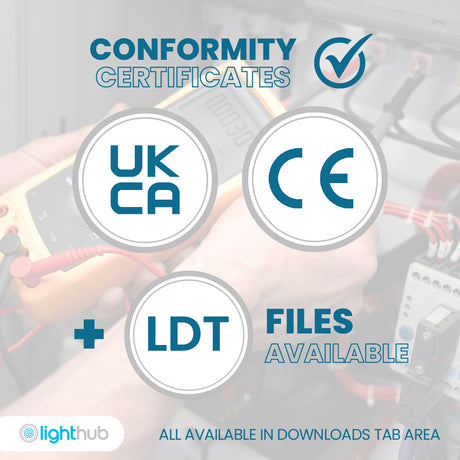 CONFORMITY
CERTIFICATES

UK
CA

CE

+ LDT

FILES
AVAILABLE

lighthub

ALL AVAILABLE IN DOWNLOADS TAB AREA