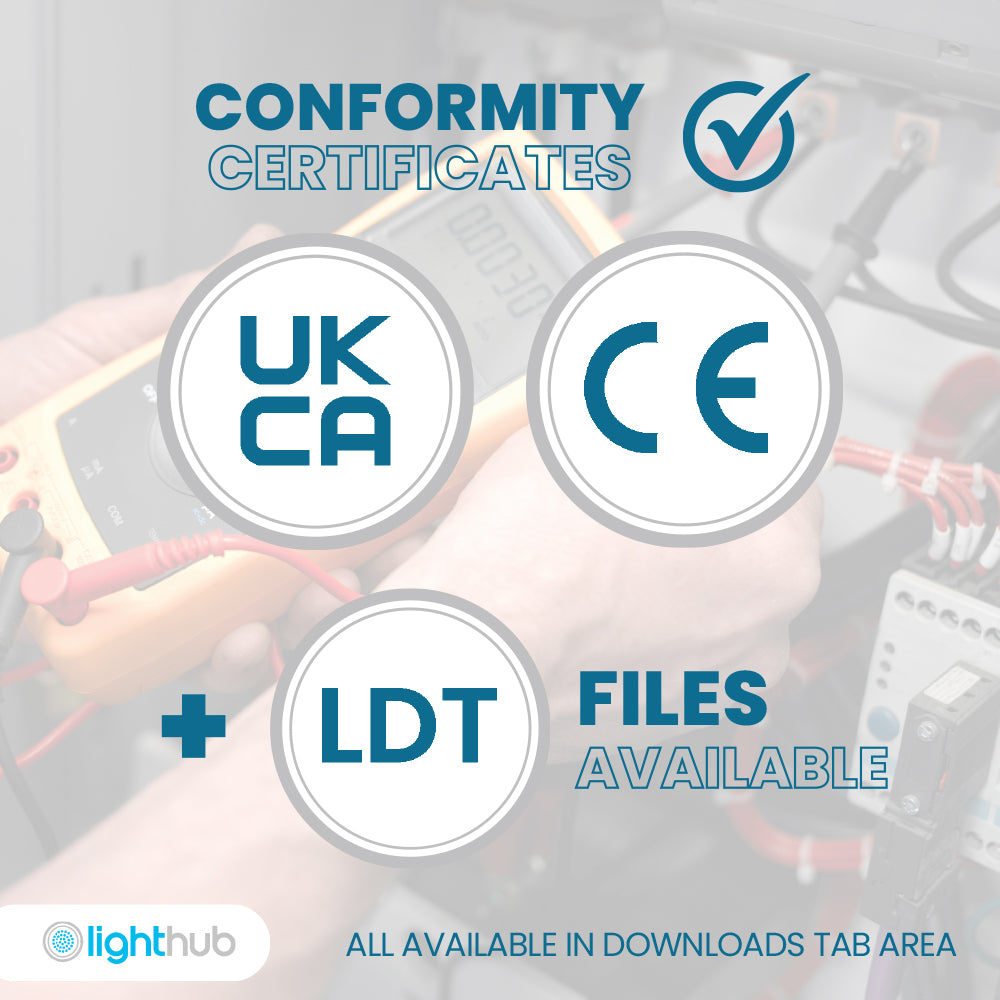 CONFORMITY
CERTIFICATES

UK
CA

CE

+ LDT FILES
AVAILABLE

lighthub

ALL AVAILABLE IN DOWNLOADS TAB AREA