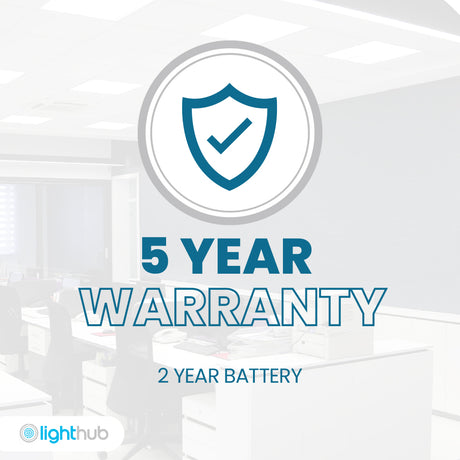 5 YEAR
WARRANTY

2 YEAR BATTERY

lighthub