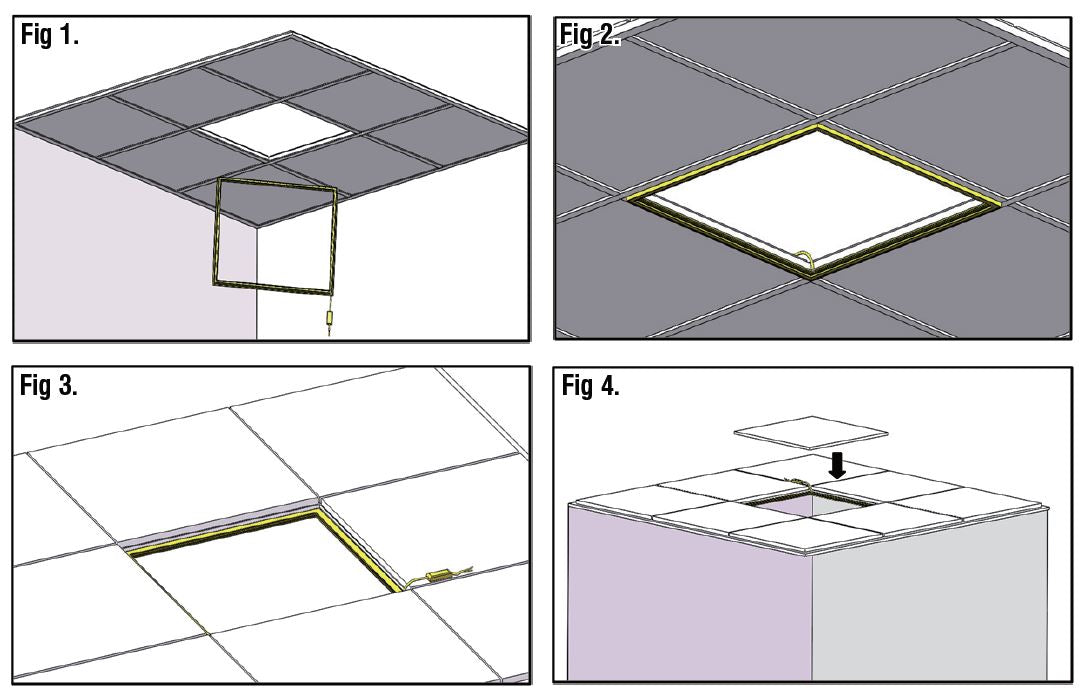 Fig 1.

Fig 2.

Fig 3.

Fig 4.