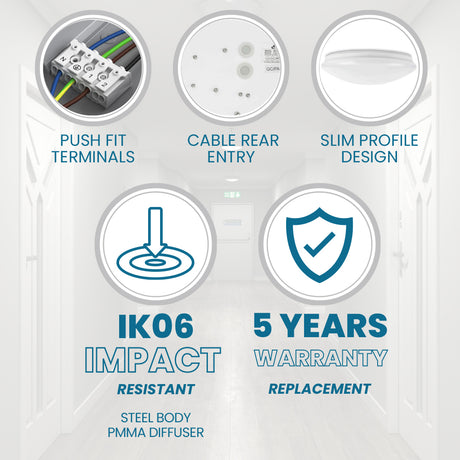 PUSH FIT TERMINALS

CABLE REAR ENTRY

SLIM PROFILE DESIGN

IK06
IMPACT
RESISTANT

STEEL BODY
PMMA DIFFUSER

5 YEARS
WARRANTY
REPLACEMENT